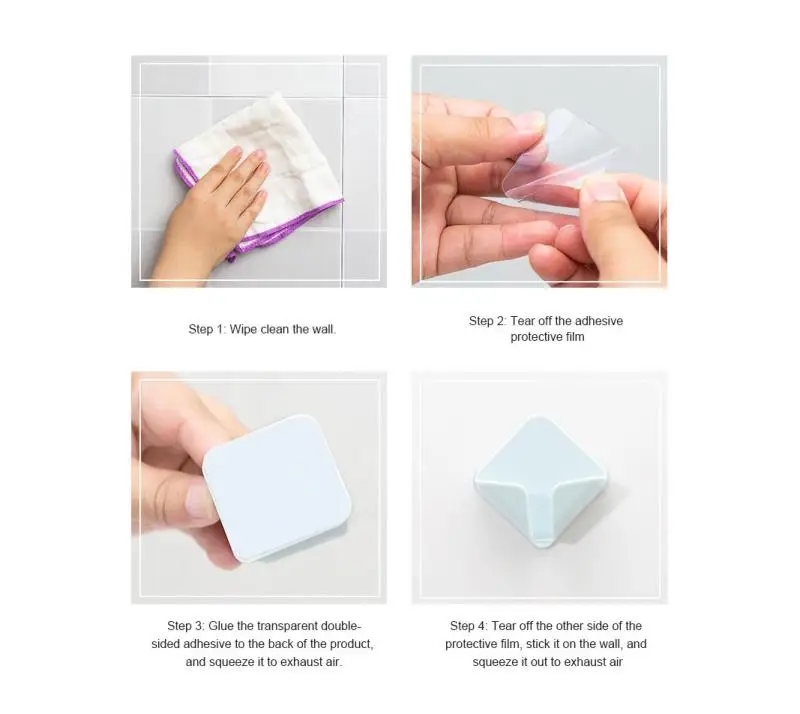 Step 1: Wipe clean the wall.

Step 2: Tear off the adhesive protective film

Step 3: Glue the transparent double-sided adhesive to the back of the product, and squeeze it to exhaust air.

Step 4: Tear off the other side of the protective film, stick it on the wall, and squeeze it out to exhaust air