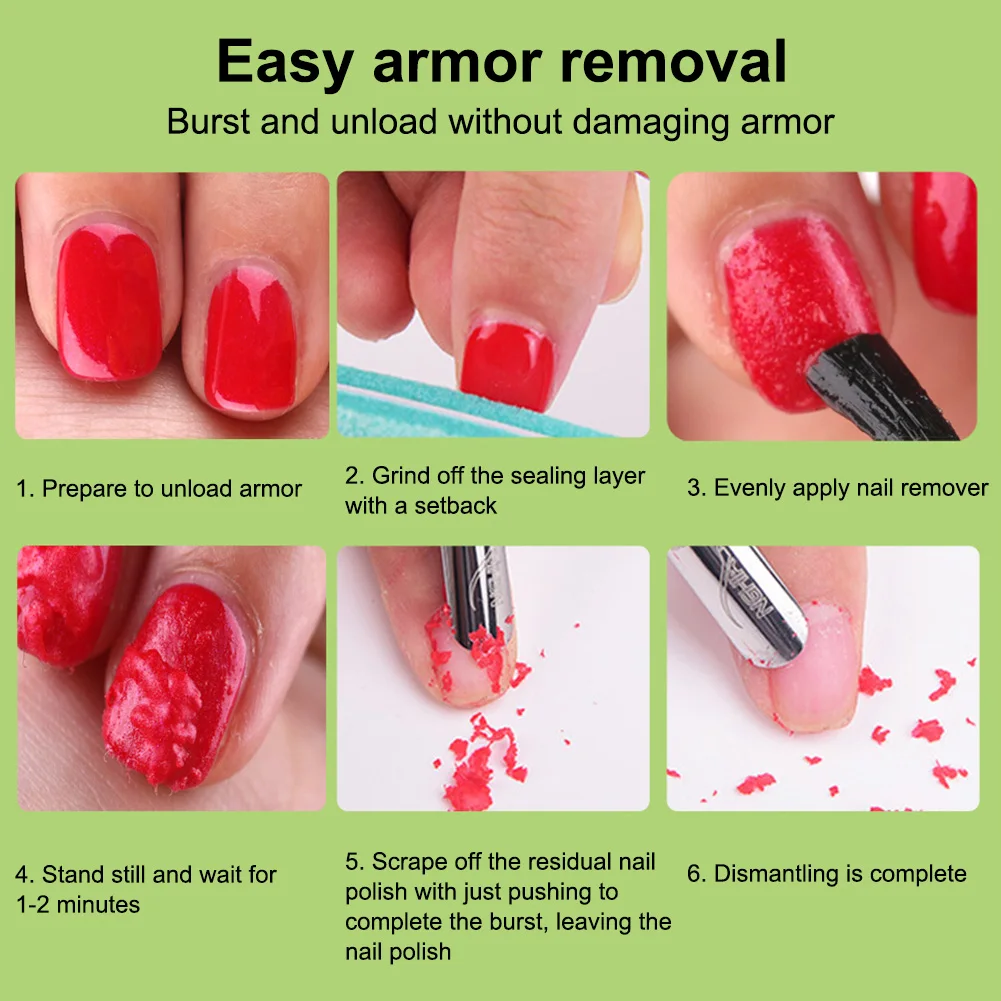 Easy armor removal

Burst and unload without damaging armor

1. Prepare to unload armor

2. Grind off the sealing layer with a setback

3. Evenly apply nail remover

4. Stand still and wait for 1-2 minutes

5. Scrape off the residual nail polish with just pushing to complete the burst, leaving the nail polish

6. Dismantling is complete