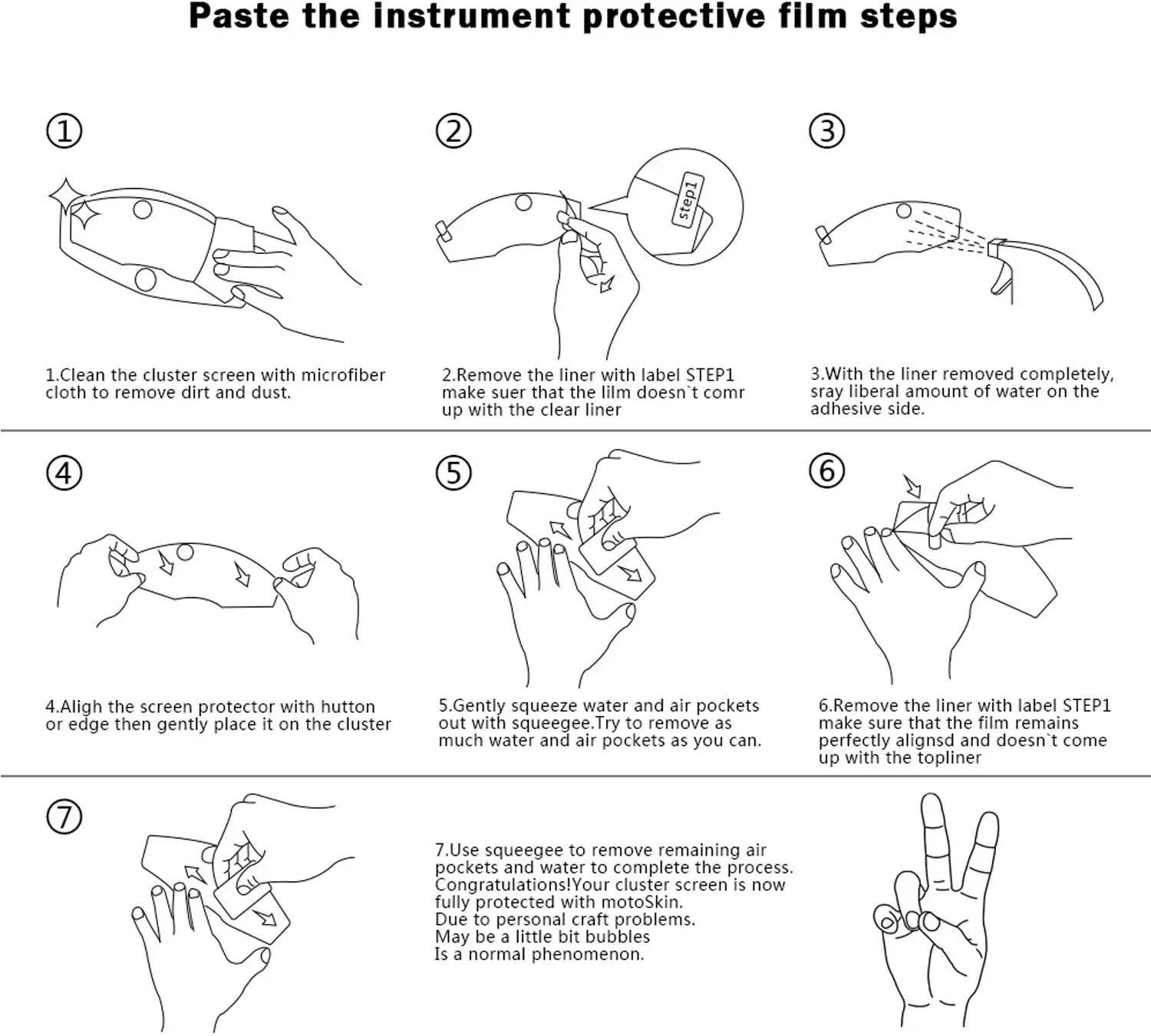 Paste the instrument protective film steps

①

1.Clean the cluster screen with microfiber cloth to remove dirt and dust.

②

step1

2.Remove the liner with label STEP1 make suer that the lilm doesn`t comr up with the clear liner

③

3.With the liner removed completely, sray liberal amount of water on the adhesive side.

④

4.Aligh the screen protector with hutton or edge then gently place it on the cluster

⑤

5.Gently squeeze water and air pockets out with squeegee.Try to remove as much water and air pockets as you can.

⑥

6.Remove the liner with label STEP1 make sure that the film remains perfectly alignsd and doesn`t come up with the topliner

⑦

7.Use squeegee to remove remaining air pockets and water to complete the process.
Congratulations!Your cluster screen is now fully protected with motoSkin.
Due to personal craft problems.
May be a little bit bubbles
Is a normal phenomenon.