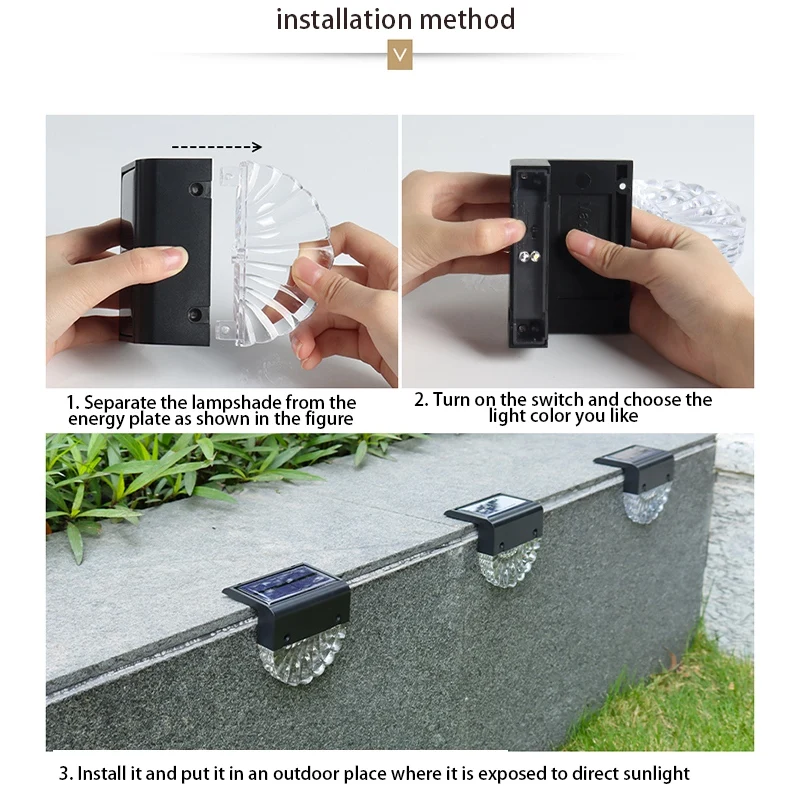 installation method

1. Separate the lampshade from the energy plate as shown in the figure

2. Turn on the switch and choose the light color you like

3. Install it and put it in an outdoor place where it is exposed to direct sunlight