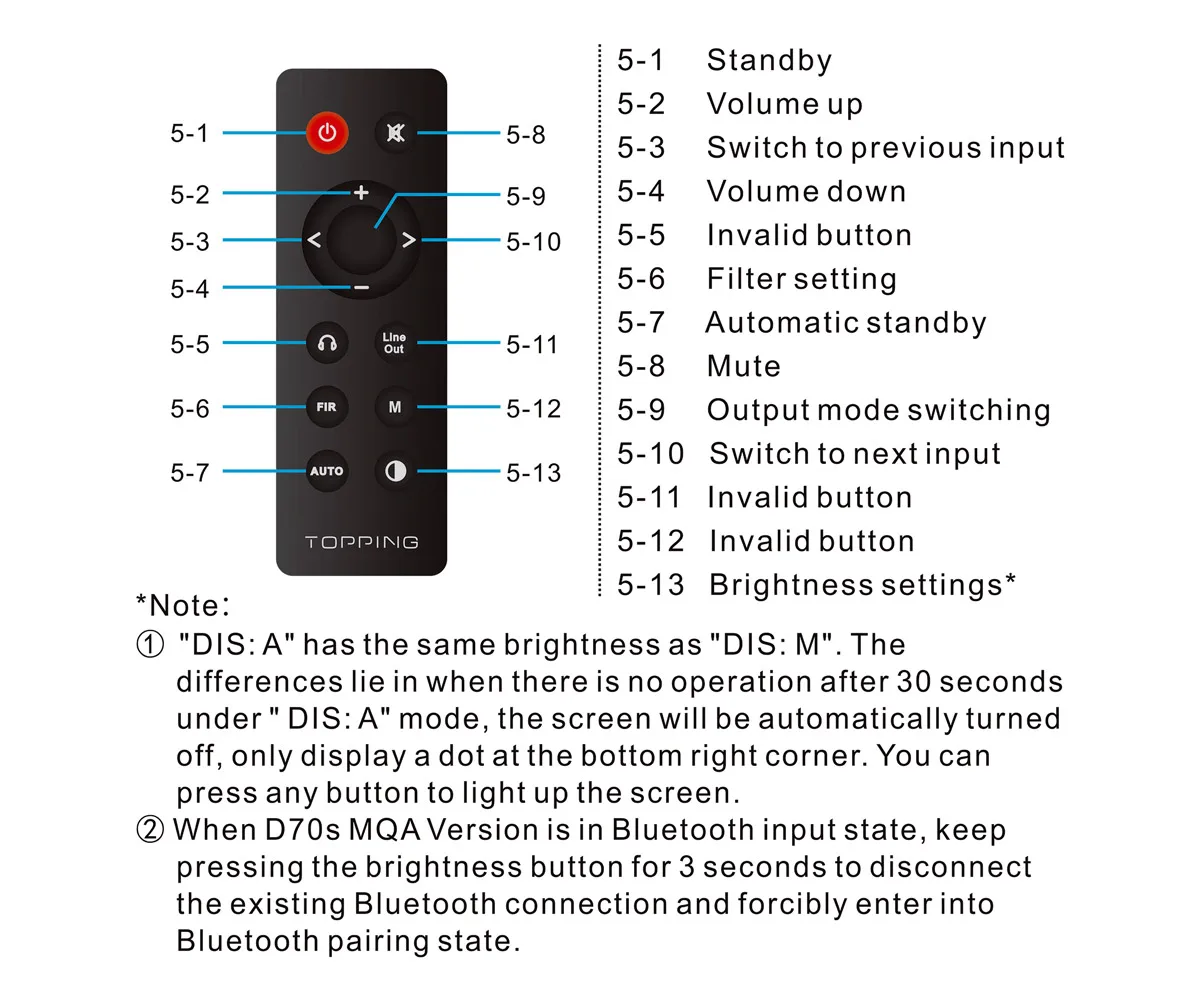 5-1
5-2
5-3
5-4
5-5
5-6
5-7

5-8
5-9
5-10
5-11
5-12
5-13

+
<
>
−
Line Out
FIR
M
AUTO
TOPPING

5-1 Standby
5-2 Volume up
5-3 Switch to previous input
5-4 Volume down
5-5 Invalid button
5-6 Filter setting
5-7 Automatic standby
5-8 Mute
5-9 Output mode switching
5-10 Switch to next input
5-11 Invalid button
5-12 Invalid button
5-13 Brightness settings*

*Note:
① "DIS: A" has the same brightness as "DIS: M". The differences lie in when there is no operation after 30 seconds under " DIS: A" mode, the screen will be automatically turned off, only display a dot at the bottom right corner. You can press any button to light up the screen.
② When D70s MQA Version is in Bluetooth input state, keep pressing the brightness button for 3 seconds to disconnect the existing Bluetooth connection and forcibly enter into Bluetooth pairing state.