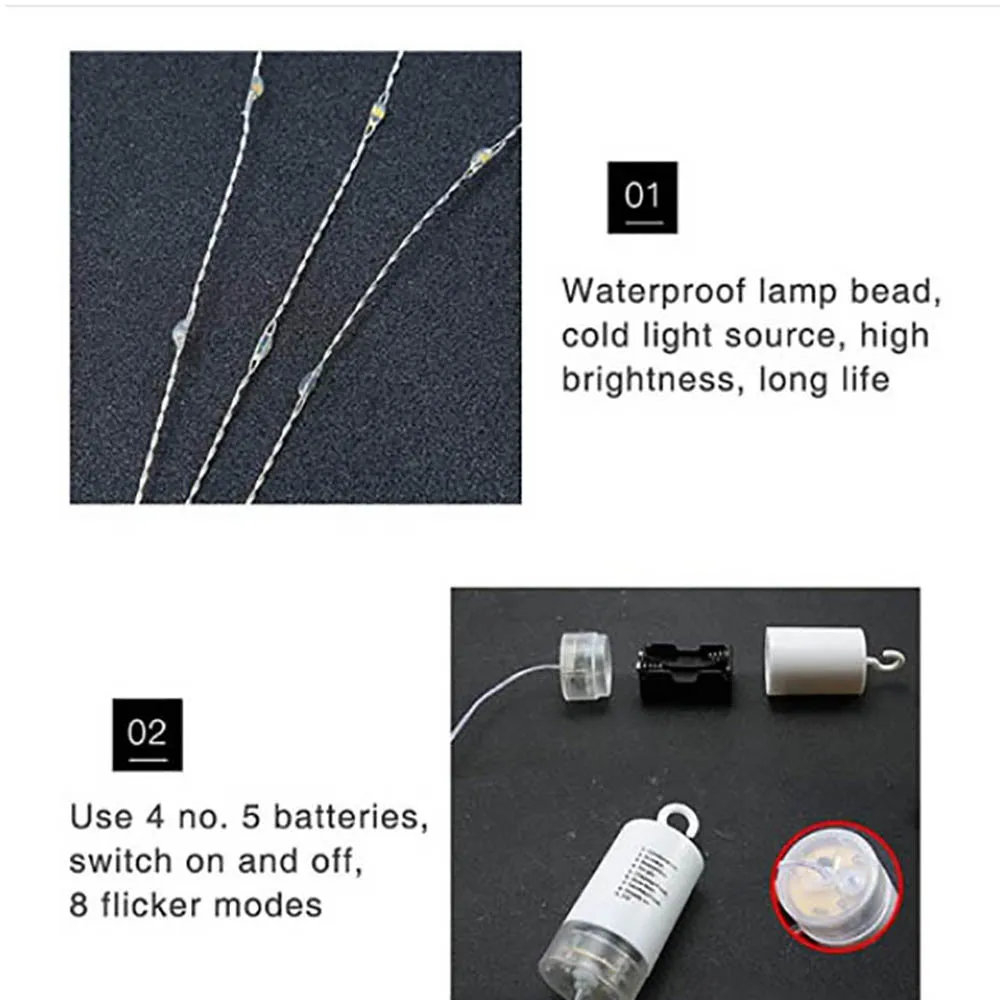 01

Waterproof lamp bead, cold light source, high brightness, long life

02

Use 4 no. 5 batteries, switch on and off, 8 flicker modes