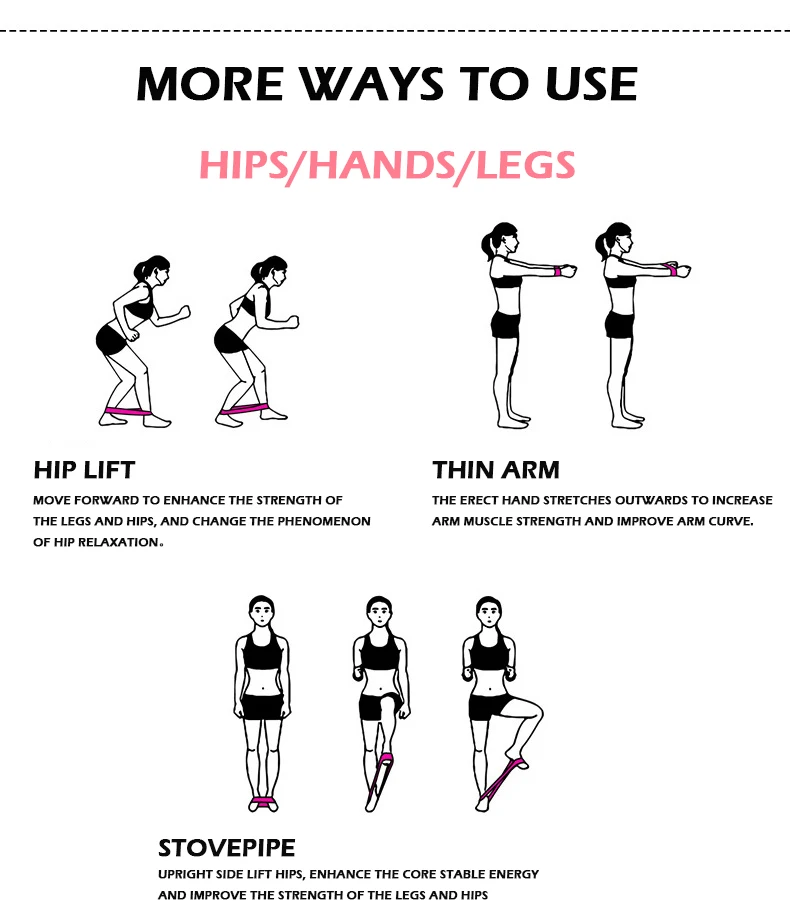 MORE WAYS TO USE

HIPS/HANDS/LEGS

HIP LIFT

MOVE FORWARD TO ENHANCE THE STRENGTH OF THE LEGS AND HIPS, AND CHANGE THE PHENOMENON OF HIP RELAXATION。

THIN ARM

THE ERECT HAND STRETCHES OUTWARDS TO INCREASE ARM MUSCLE STRENGTH AND IMPROVE ARM CURVE.

STOVEPIPE

UPRIGHT SIDE LIFT HIPS, ENHANCE THE CORE STABLE ENERGY AND IMPROVE THE STRENGTH OF THE LEGS AND HIPS