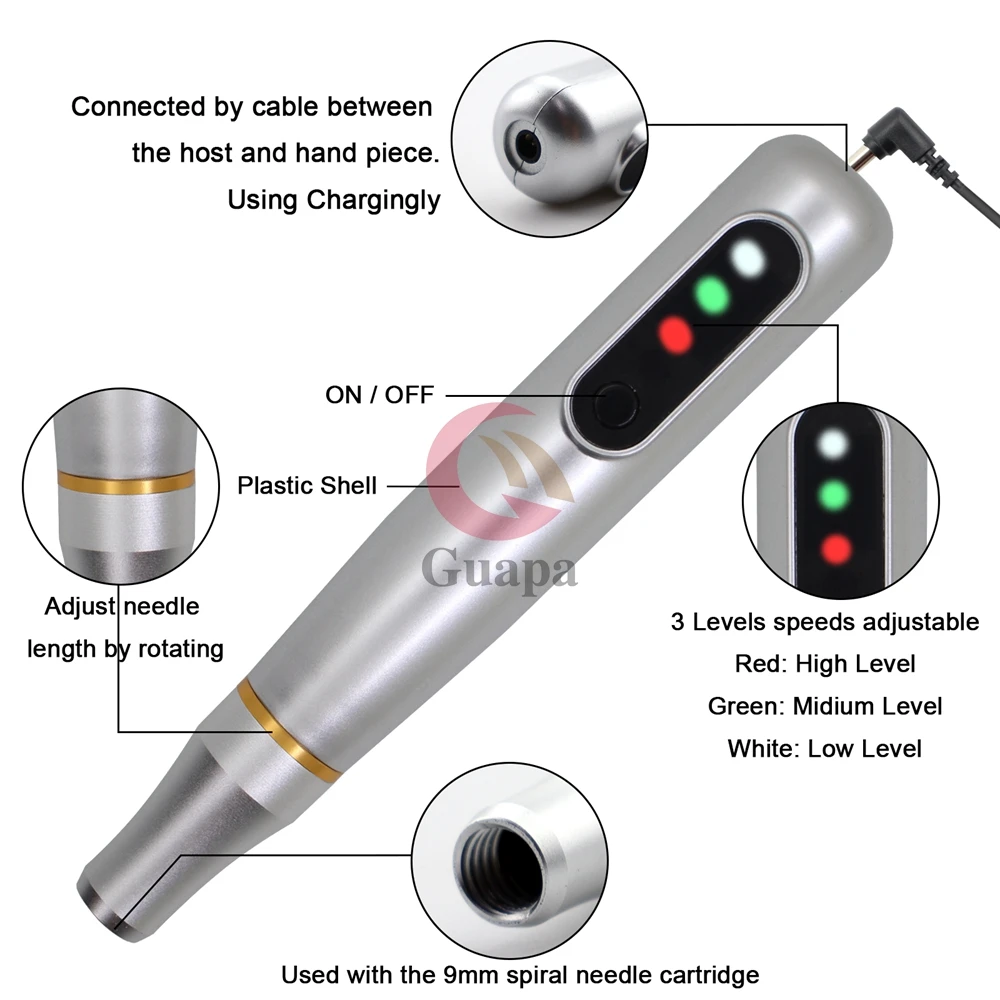 Connected by cable between the host and hand piece. Using Chargingly

ON / OFF

Plastic Shell

Guapa

Adjust needle length by rotating

3 Levels speeds adjustable
Red: High Level
Green: Midium Level
White: Low Level

Used with the 9mm spiral needle cartridge