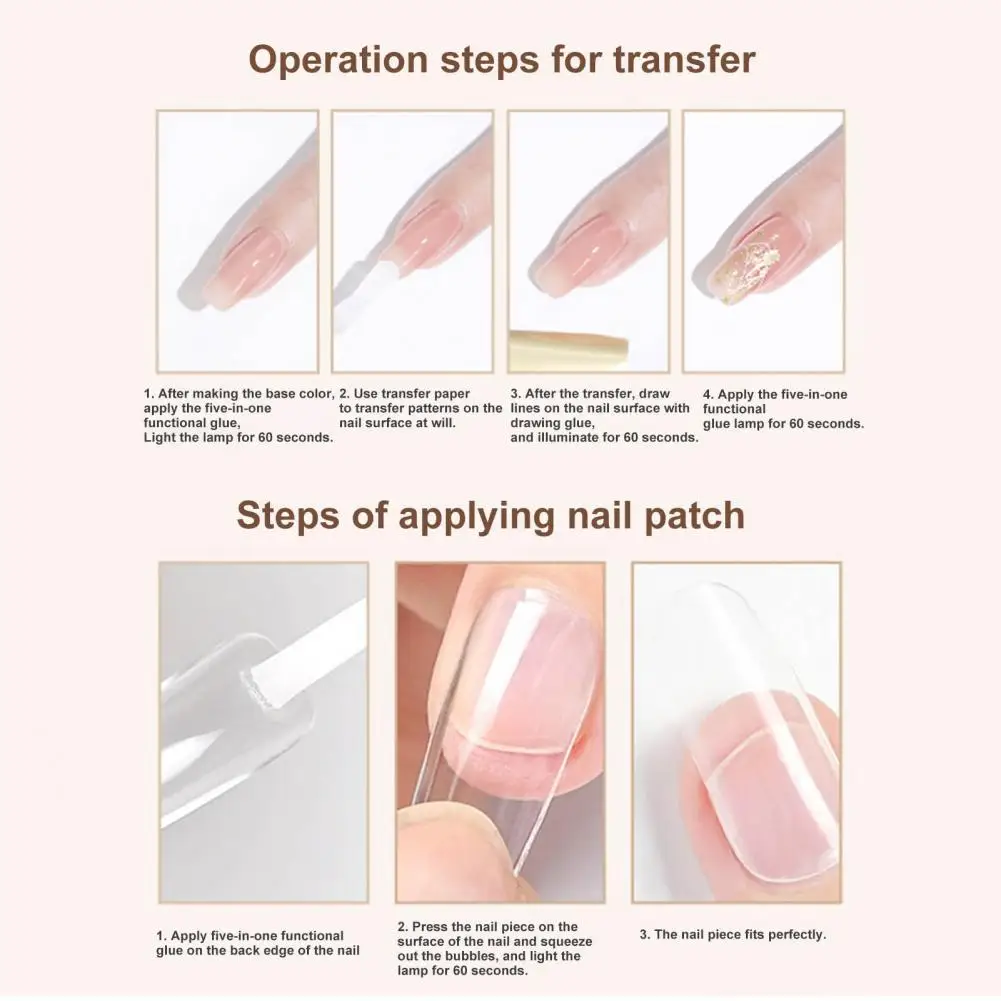 Operation steps for transfer

1. After making the base color, apply the five-in-one functional glue,
Light the lamp for 60 seconds.

2. Use transfer paper to transfer patterns on the nail surface at will.

3. After the transfer, draw lines on the nail surface with drawing glue,
and illuminate for 60 seconds.

4. Apply the five-in-one functional
glue lamp for 60 seconds.

Steps of applying nail patch

1. Apply five-in-one functional glue on the back edge of the nail

2. Press the nail piece on the surface of the nail and squeeze out the bubbles, and light the lamp for 60 seconds.

3. The nail piece fits perfectly.