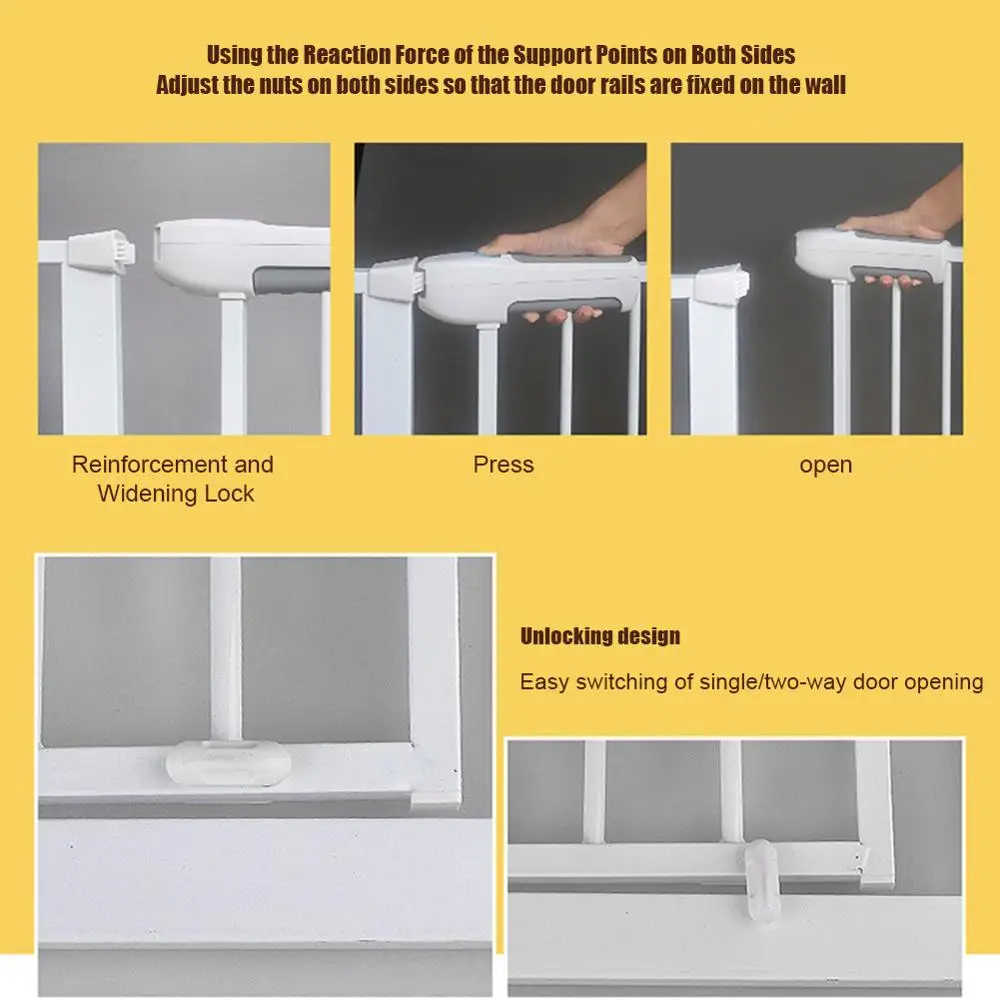 Using the Reaction Force of the Support Points on Both Sides
Adjust the nuts on both sides so that the door rails are fixed on the wall

Reinforcement and Widening Lock

Press

open

Unlocking design

Easy switching of single/two-way door opening