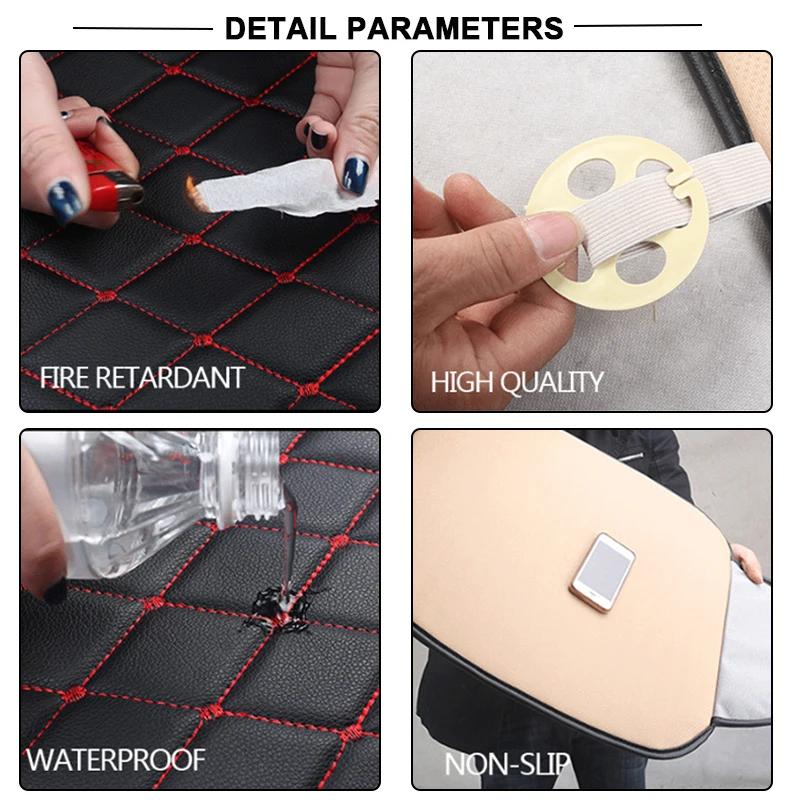 DETAIL PARAMETERS

FIRE RETARDANT

HIGH QUALITY

WATERPROOF

NON-SLIP