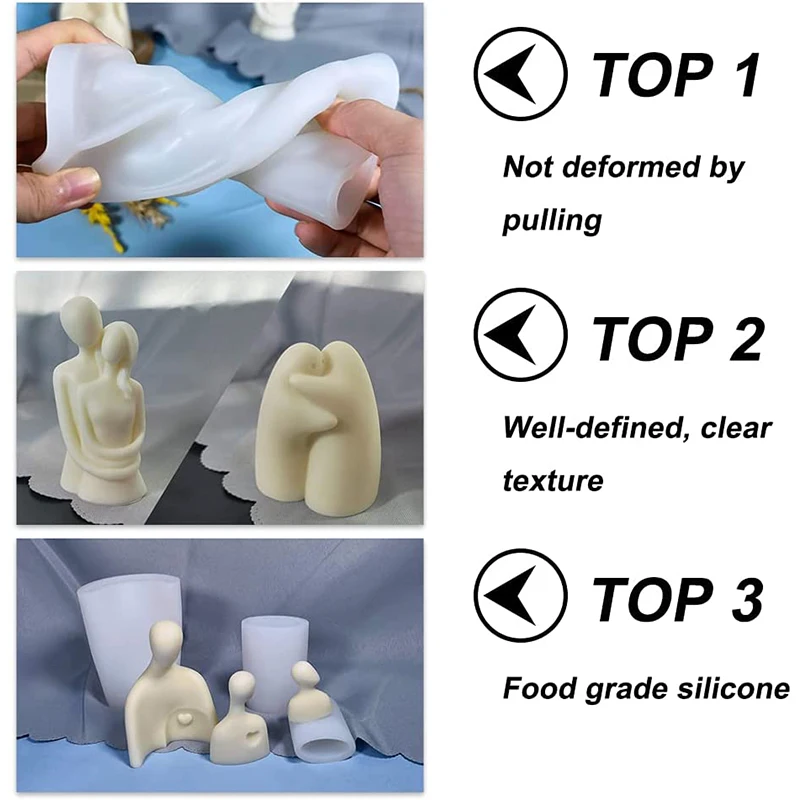 TOP 1

Not deformed by pulling

TOP 2

Well-defined, clear texture

TOP 3

Food grade silicone