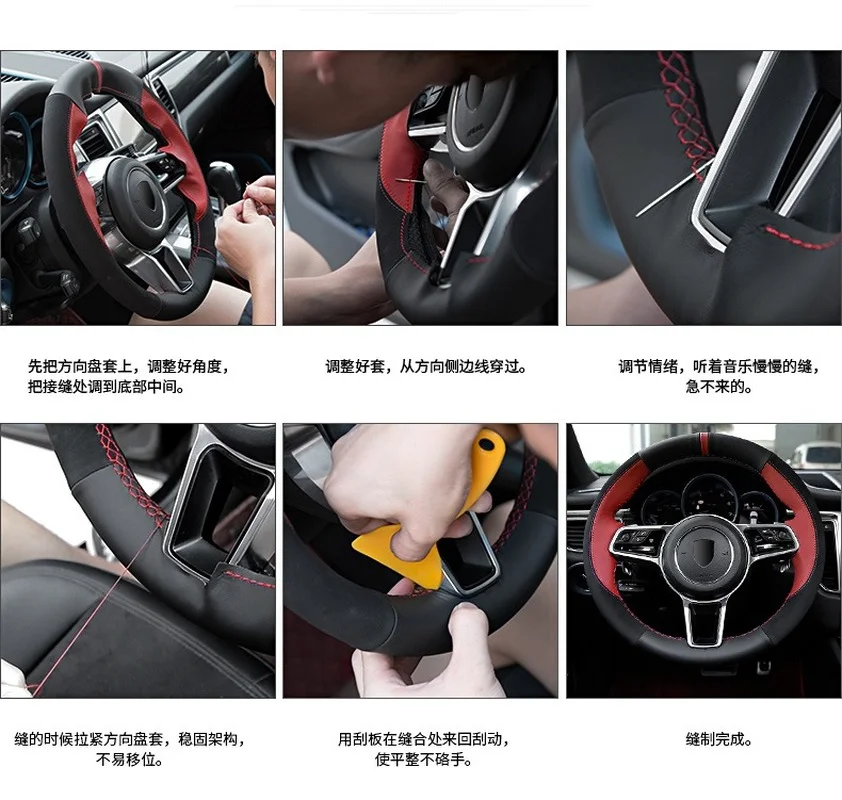 先把方向盘套上，调整好角度，把接缝处调到底部中间。

调整好套，从方向侧边线穿过。

调节情绪，听着音乐慢慢的缝，急不来的。

缝的时候拉紧方向盘套，稳固架构，不易移位。

用刮板在缝合处来回刮动，使平整不硌手。

缝制完成。