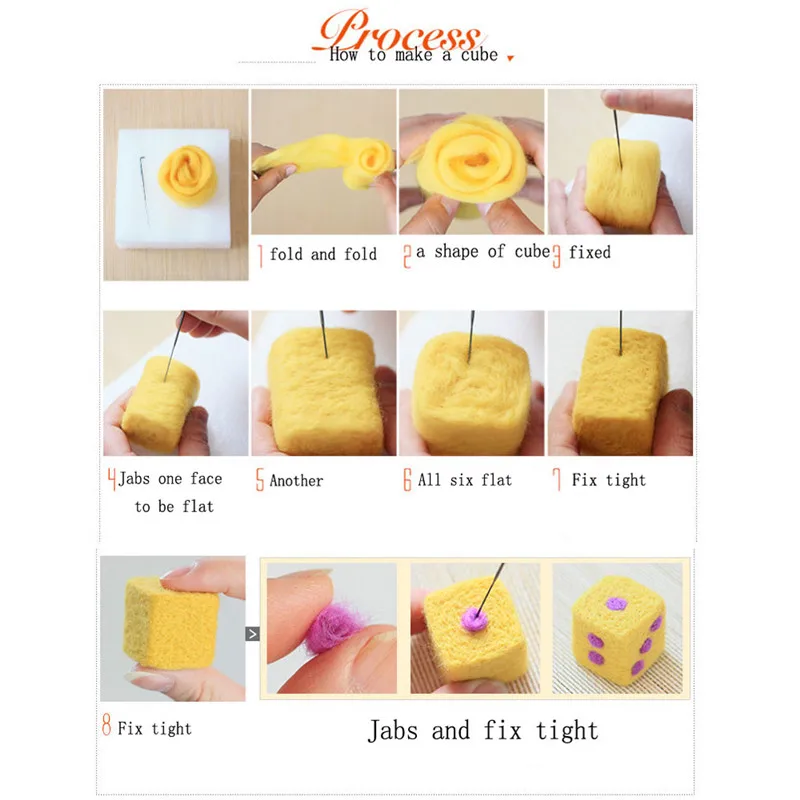 Process
How to make a cube

1 fold and fold

2 a shape of cube

3 fixed

4 Jabs one face to be flat

5 Another

6 All six flat

7 Fix tight

8 Fix tight

Jabs and fix tight