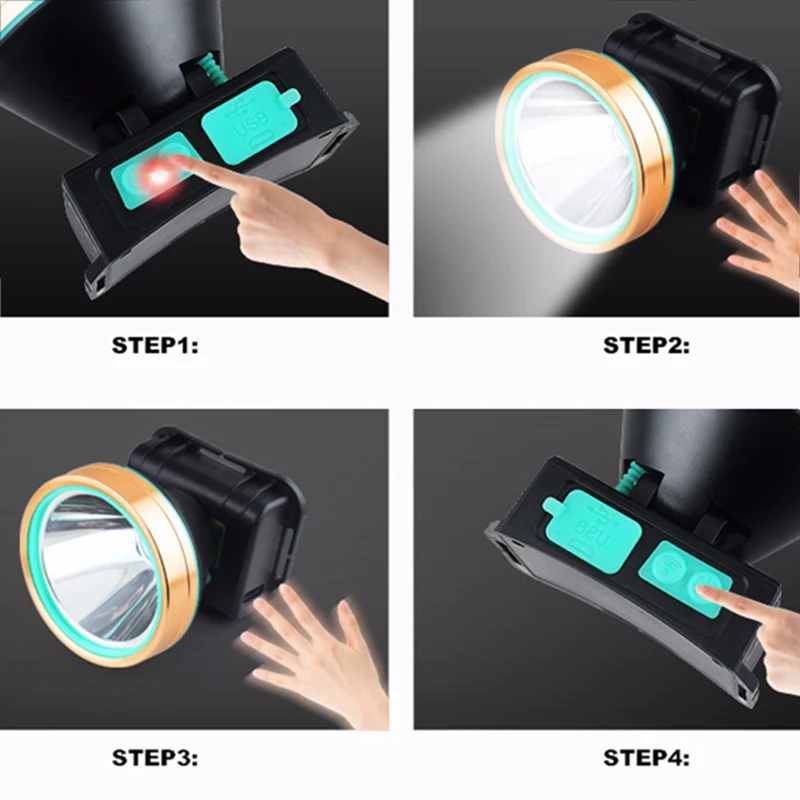 USB

STEP1:

STEP2:

STEP3:

USB

STEP4: