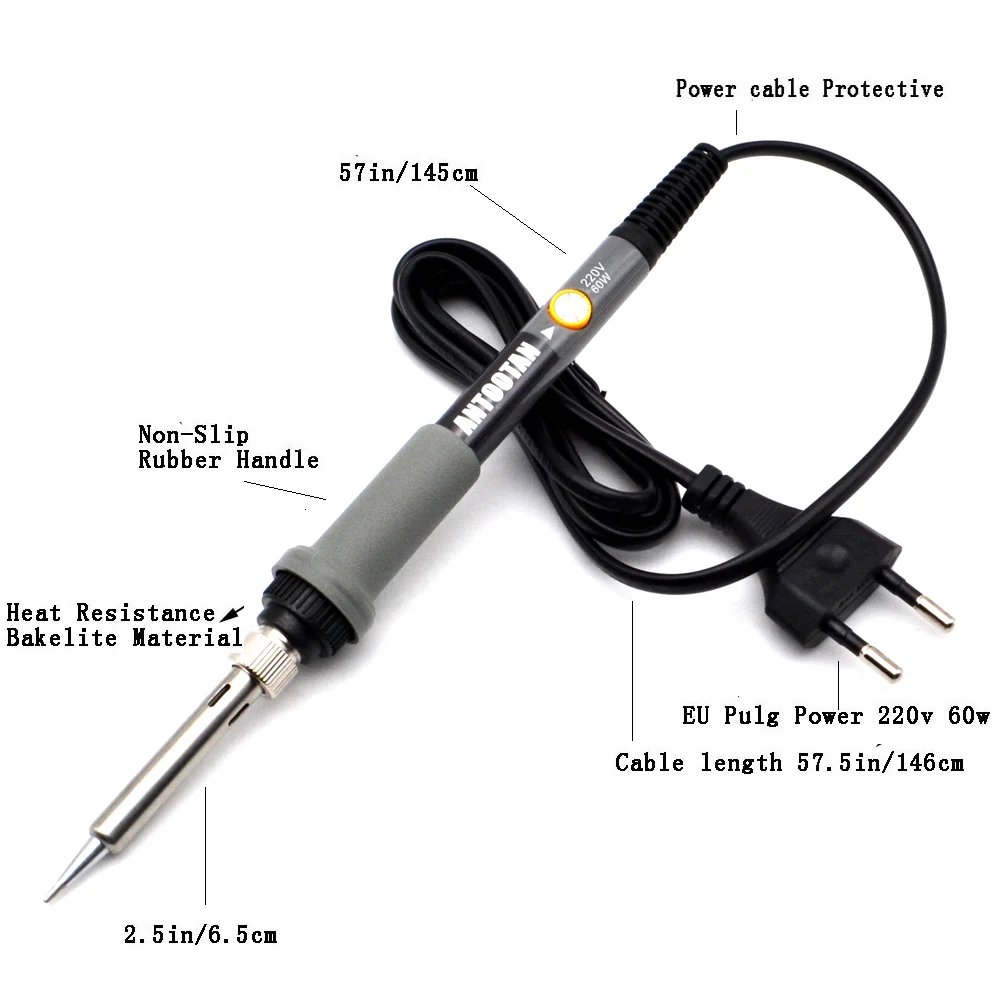 Power cable Protective

57in/145cm

220V
60W

ANTOOTAN

Non-Slip
Rubber Handle

Heat Resistance
Bakelite Material

EU Pulg Power 220v 60w

Cable length 57.5in/146cm

2.5in/6.5cm