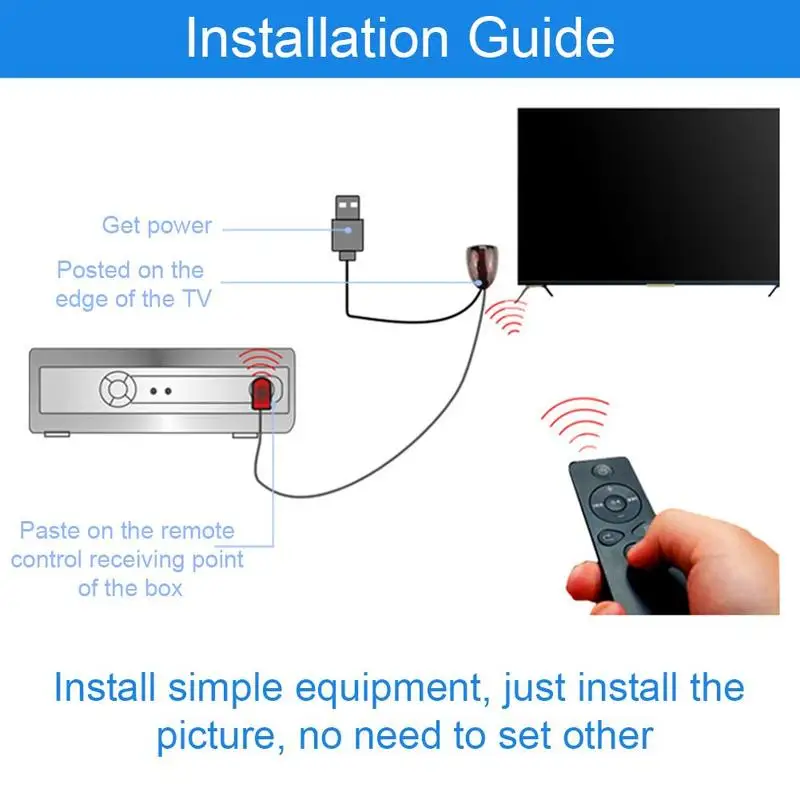 Installation Guide

Get power

Posted on the edge of the TV

Paste on the remote control receiving point of the box

Install simple equipment, just install the picture, no need to set other