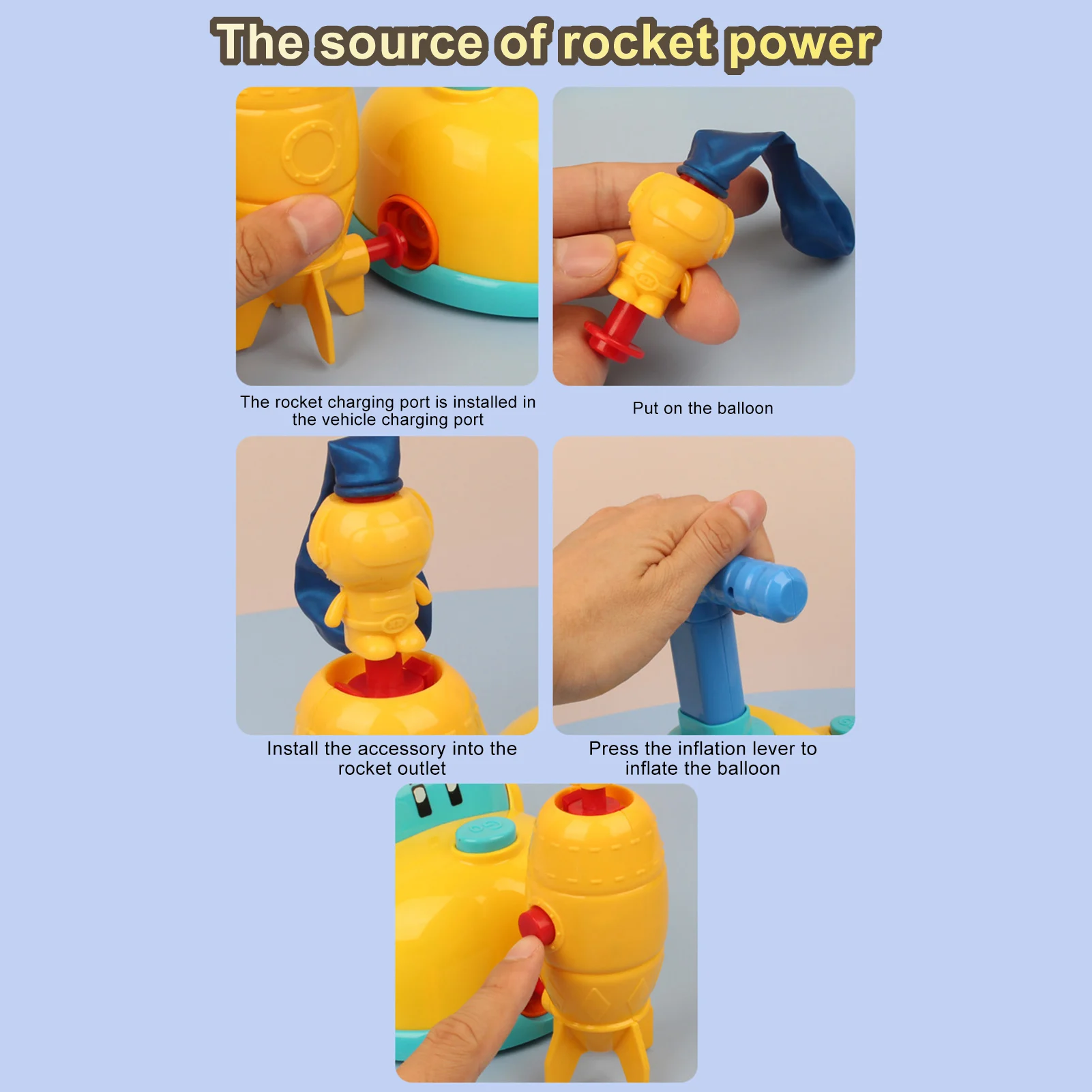 The source of rocket power

The rocket charging port is installed in the vehicle charging port

Put on the balloon

Install the accessory into the rocket outlet

Press the inflation lever to inflate the balloon