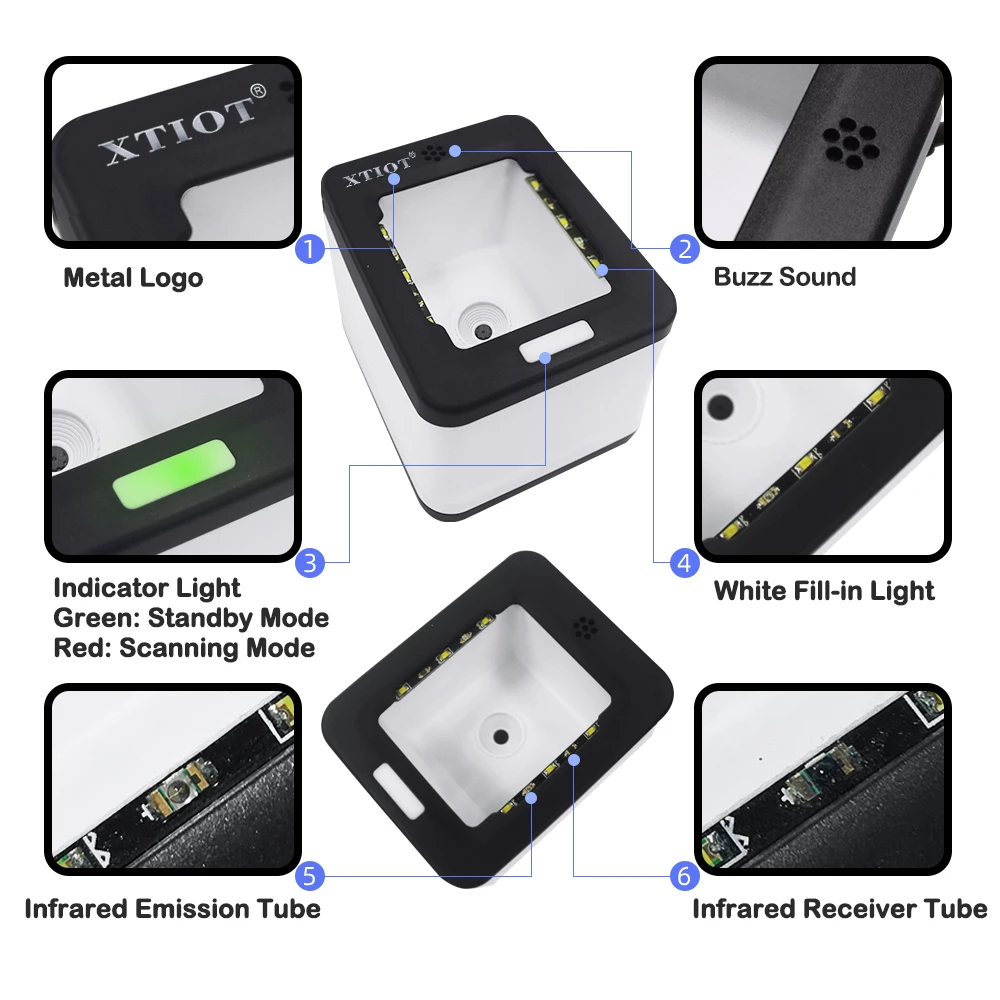 XTIOT®

XTIOT®

1

Metal Logo

2

Buzz Sound

3

Indicator Light
Green: Standby Mode
Red: Scanning Mode

4

White Fill-in Light

5

Infrared Emission Tube

6

Infrared Receiver Tube