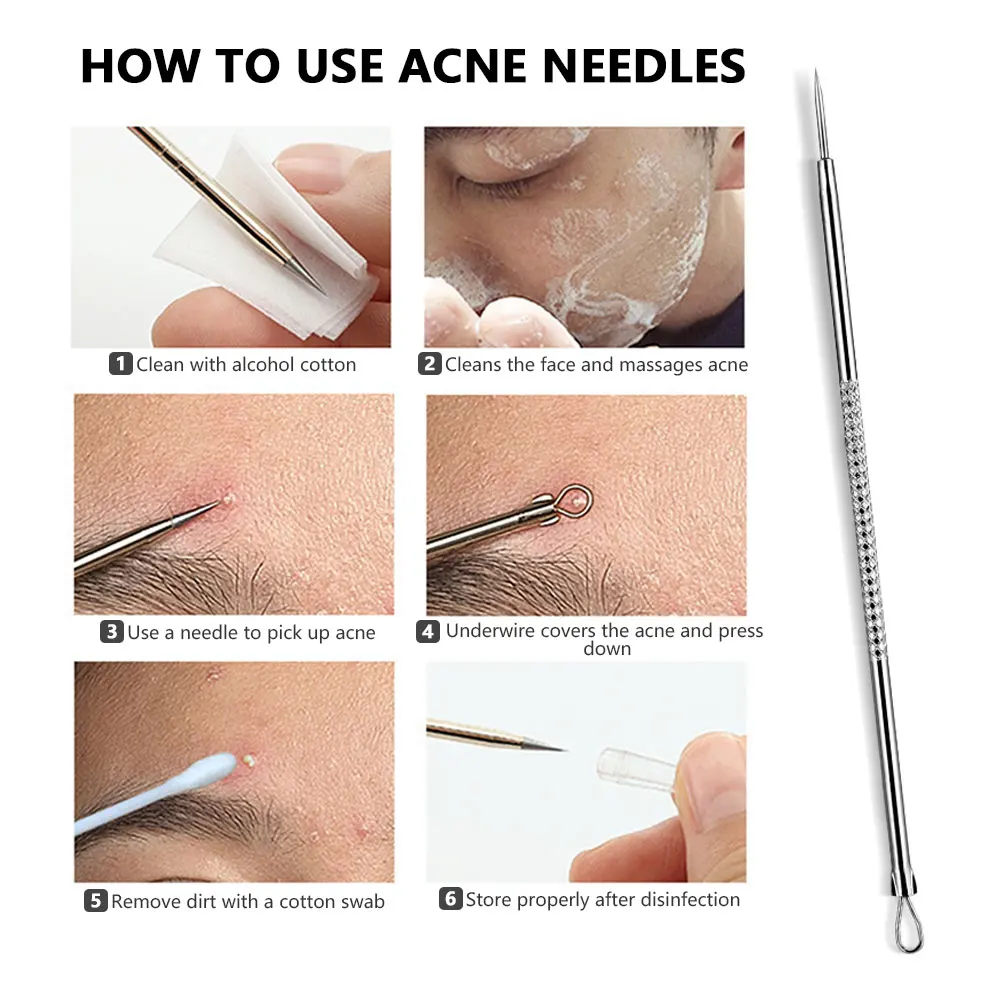 HOW TO USE ACNE NEEDLES

1 Clean with alcohol cotton

2 Cleans the face and massages acne

3 Use a needle to pick up acne

4 Underwire covers the acne and press down

5 Remove dirt with a cotton swab

6 Store properly after disinfection