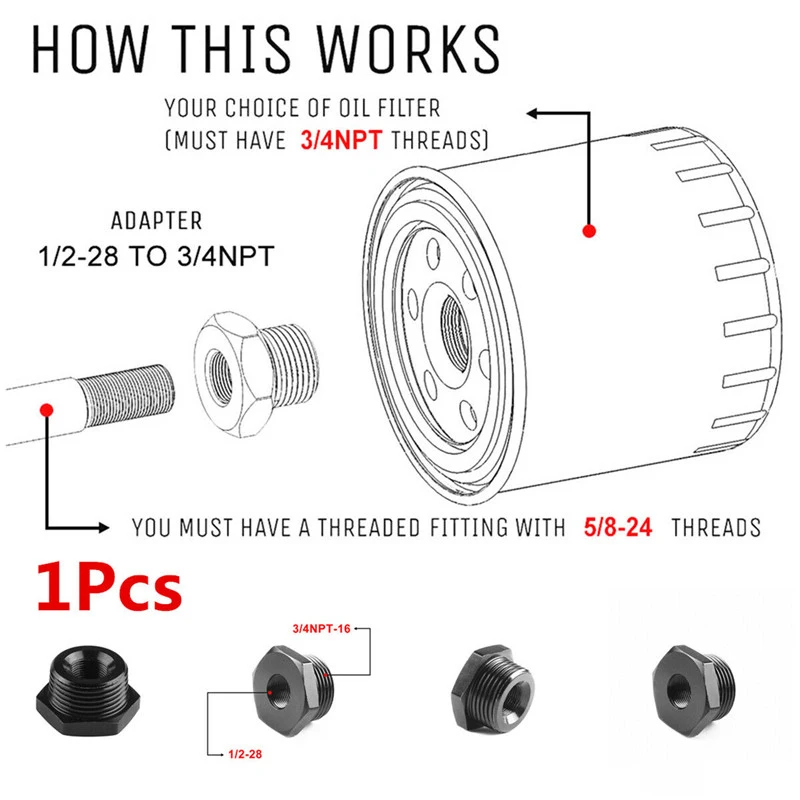 HOW THIS WORKS

YOUR CHOICE OF OIL FILTER
(MUST HAVE 3/4NPT THREADS)

ADAPTER
1/2-28 TO 3/4NPT

YOU MUST HAVE A THREADED FITTING WITH 5/8-24 THREADS

1Pcs

3/4NPT-16

1/2-28