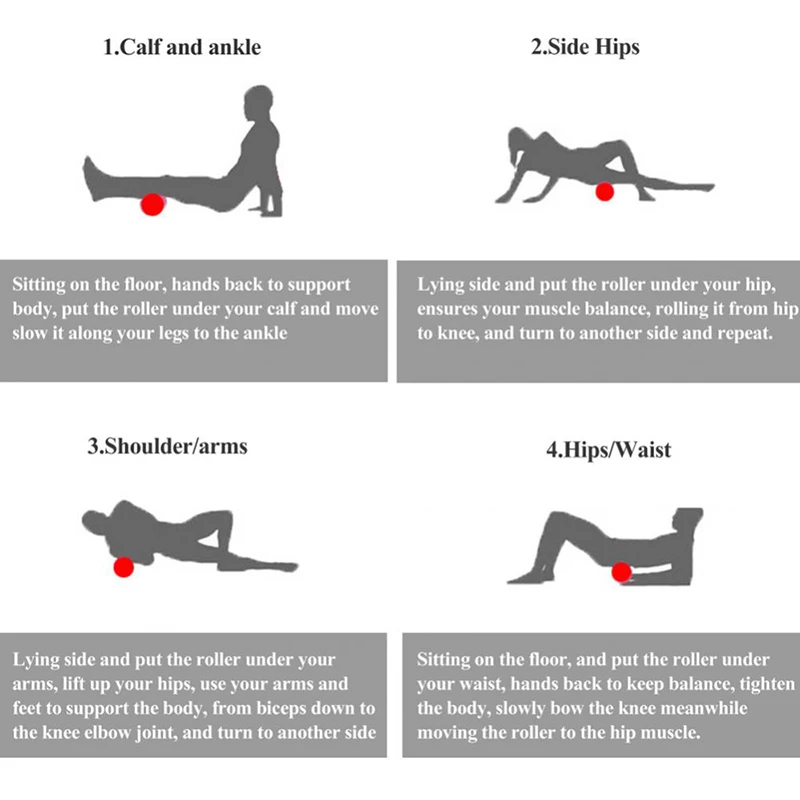 1.Calf and ankle

Sitting on the floor, hands back to support body, put the roller under your calf and move slow it along your legs to the ankle

2.Side Hips

Lying side and put the roller under your hip, ensures your muscle balance, rolling it from hip to knee, and turn to another side and repeat.

3.Shoulder/arms

Lying side and put the roller under your arms, lift up your hips, use your arms and feet to support the body, from biceps down to the knee elbow joint, and turn to another side

4.Hips/Waist

Sitting on the floor, and put the roller under your waist, hands back to keep balance, tighten the body, slowly bow the knee meanwhile moving the roller to the hip muscle.