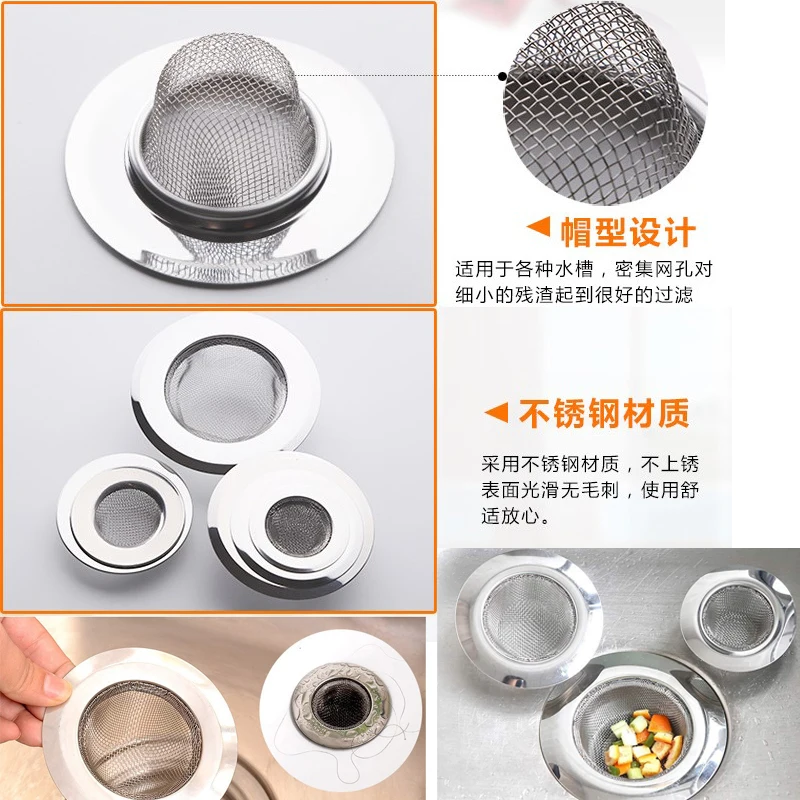 ◀ 帽型设计

适用于各种水槽，密集网孔对细小的残渣起到很好的过滤

◀ 不锈钢材质

采用不锈钢材质，不上锈表面光滑无毛刺，使用舒适放心。