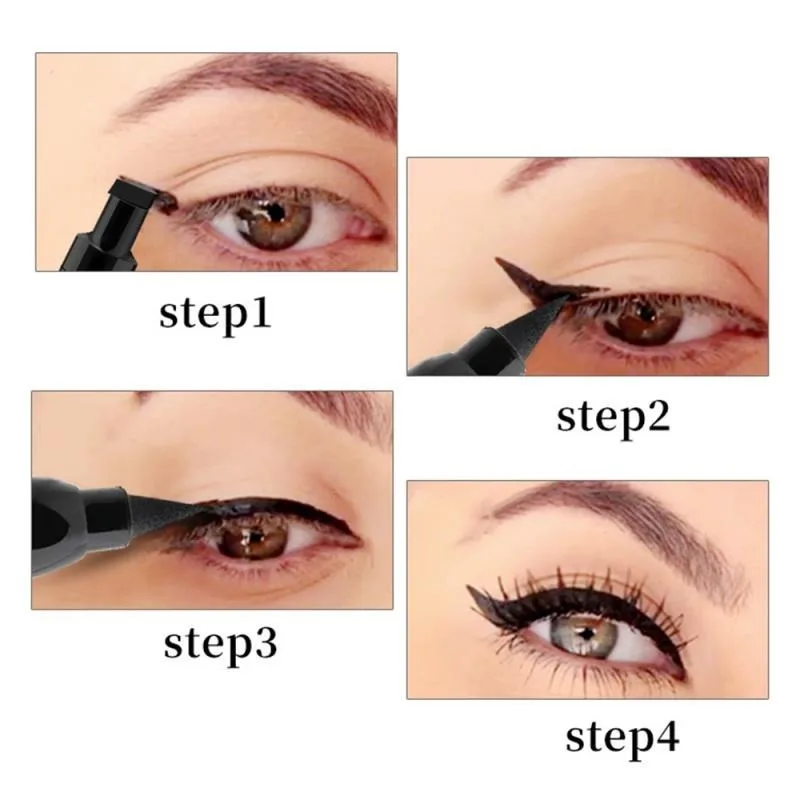 step1

step2

step3

step4