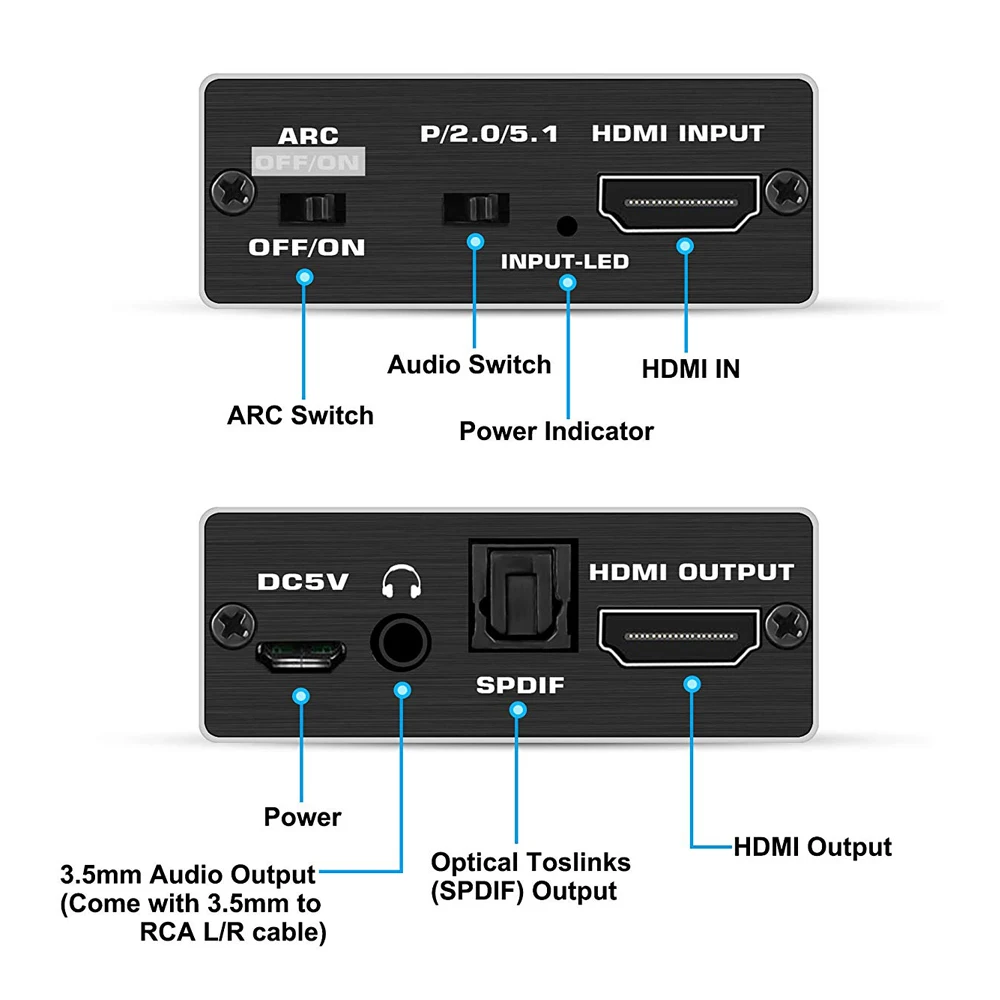 ARC
OFF/ON
OFF/ON

P/2.0/5.1

HDMI INPUT

INPUT-LED

Audio Switch

HDMI IN

ARC Switch

Power Indicator

DC5V

HDMI OUTPUT

SPDIF

Power

3.5mm Audio Output
(Come with 3.5mm to RCA L/R cable)

Optical Toslinks (SPDIF) Output

HDMI Output