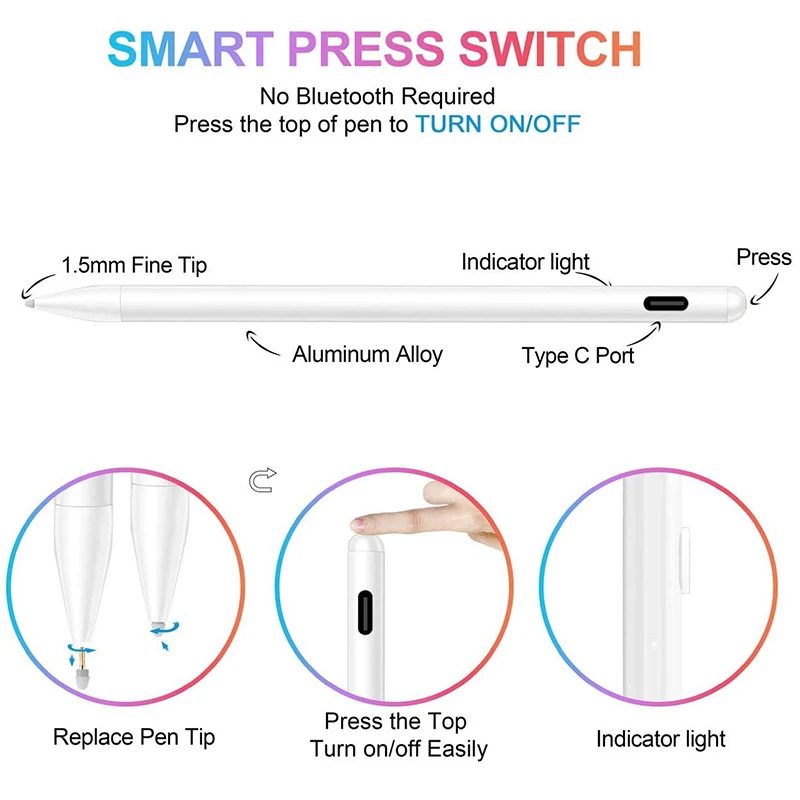 SMART PRESS SWITCH

No Bluetooth Required
Press the top of pen to TURN ON/OFF

1.5mm Fine Tip

Indicator light

Press

Aluminum Alloy

Type C Port

Replace Pen Tip

Press the Top
Turn on/off Easily

Indicator light