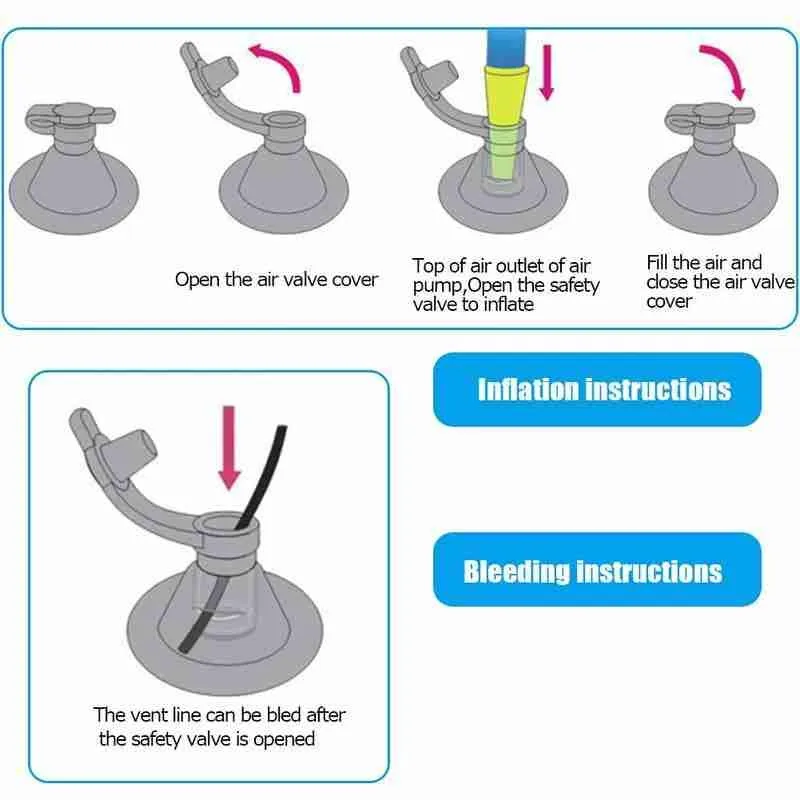 Open the air valve cover

Top of air outlet of air pump,Open the safety valve to inflate

Fill the air and close the air valve cover

Inflation instructions

Bleeding instructions

The vent line can be bled after the safety valve is opened