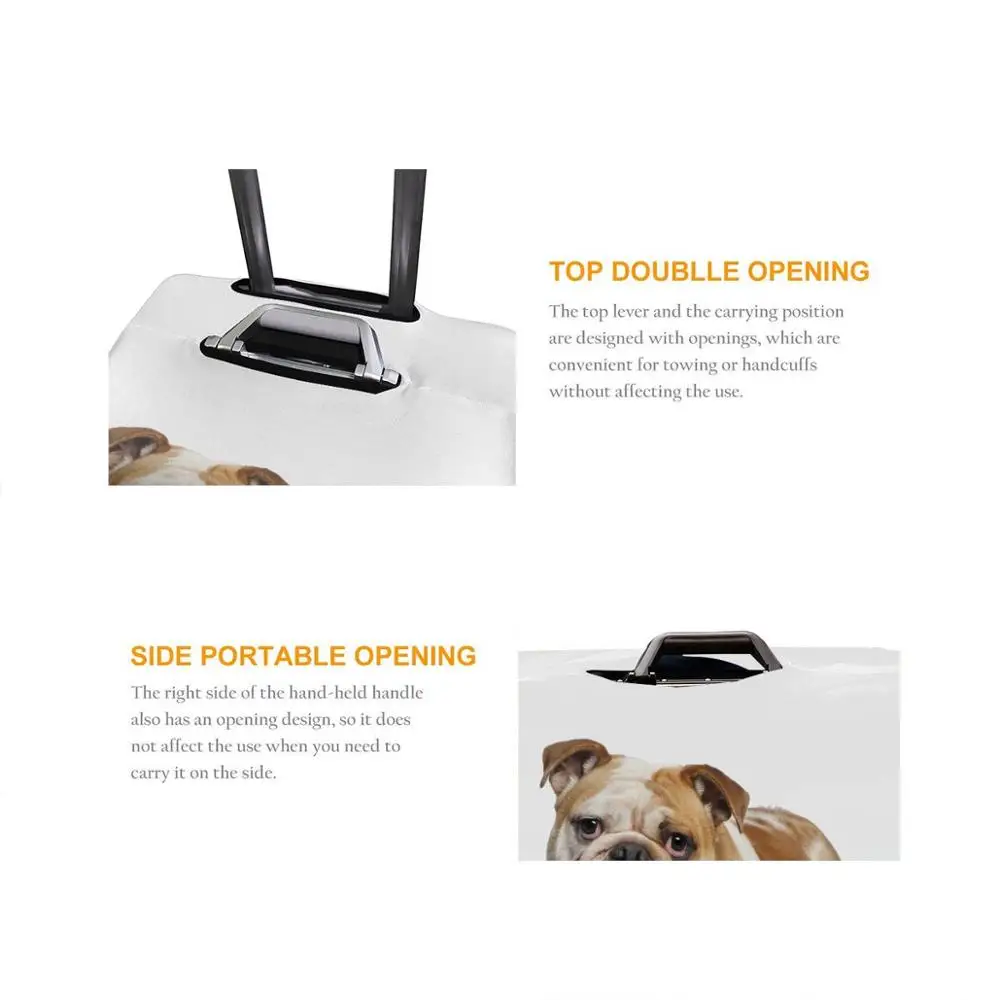 TOP DOUBLLE OPENING

The top lever and the carrying position are designed with openings, which are convenient for towing or handcuffs without affecting the use.

SIDE PORTABLE OPENING

The right side of the hand-held handle also has an opening design, so it does not affect the use when you need to carry it on the side.