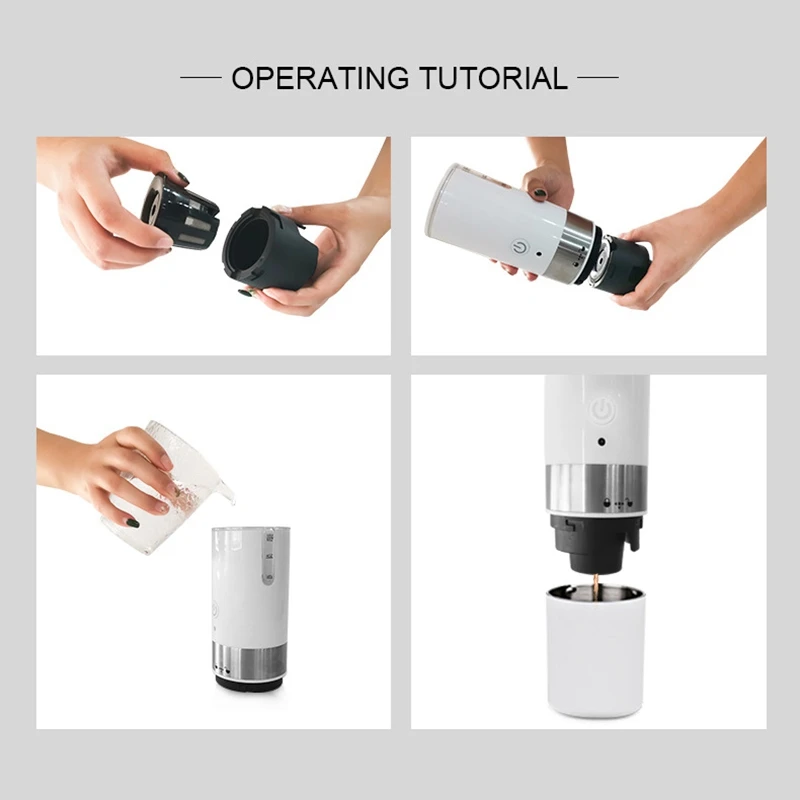 OPERATING TUTORIAL