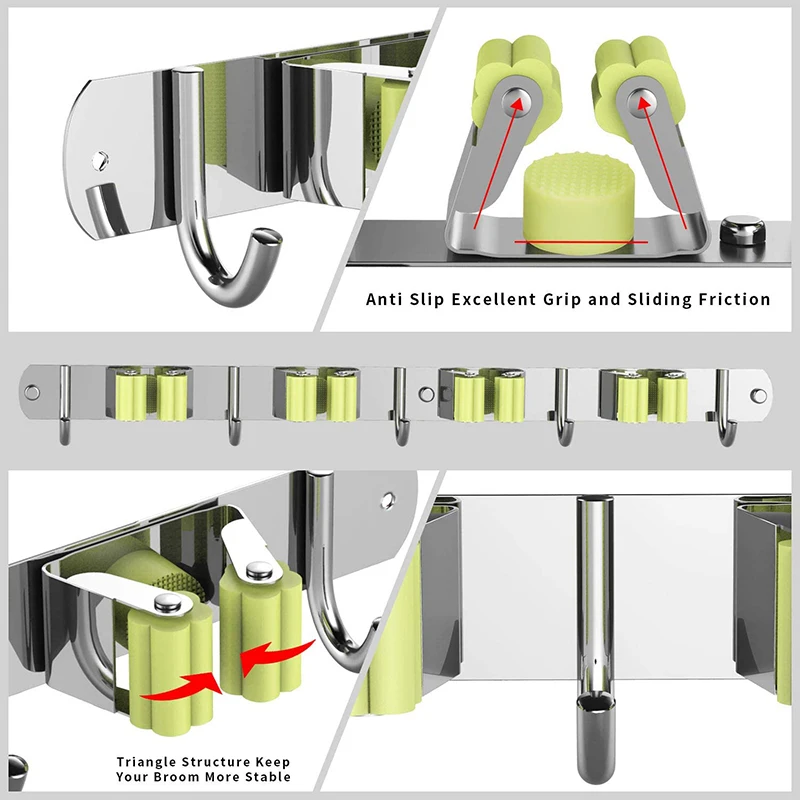 Anti Slip Excellent Grip and Sliding Friction

Triangle Structure Keep Your Broom More Stable