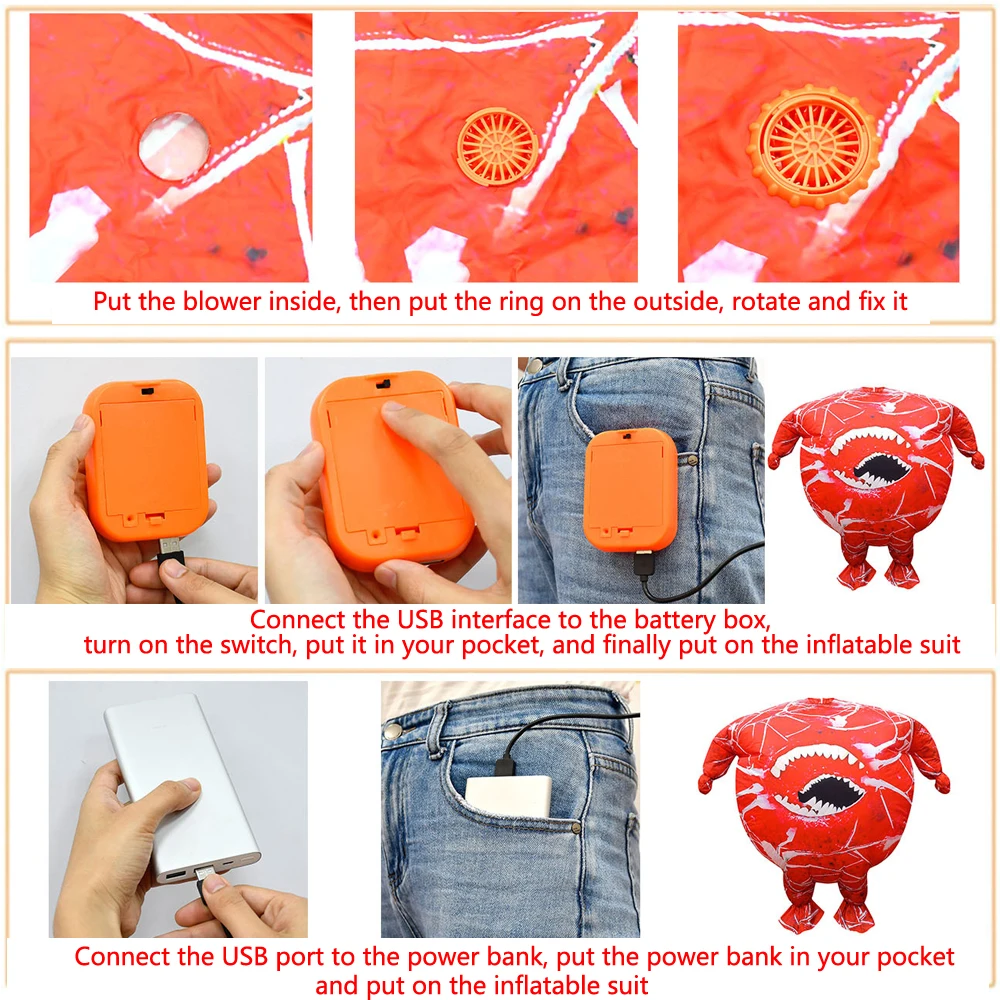 Put the blower inside, then put the ring on the outside, rotate and fix it

Connect the USB interface to the battery box, turn on the switch, put it in your pocket, and finally put on the inflatable suit

Connect the USB port to the power bank, put the power bank in your pocket and put on the inflatable suit