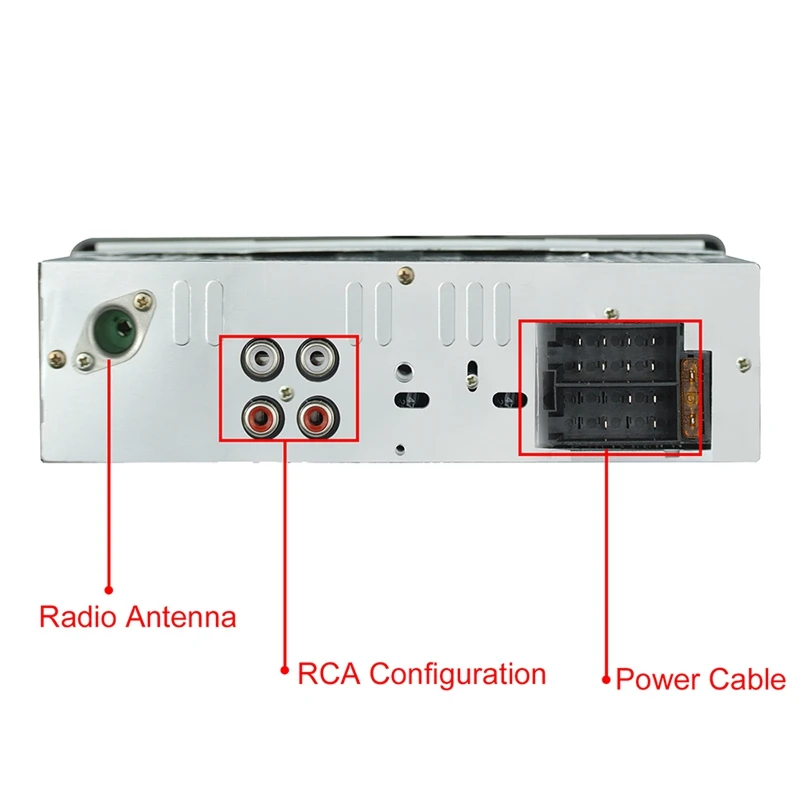 Radio Antenna

RCA Configuration

Power Cable