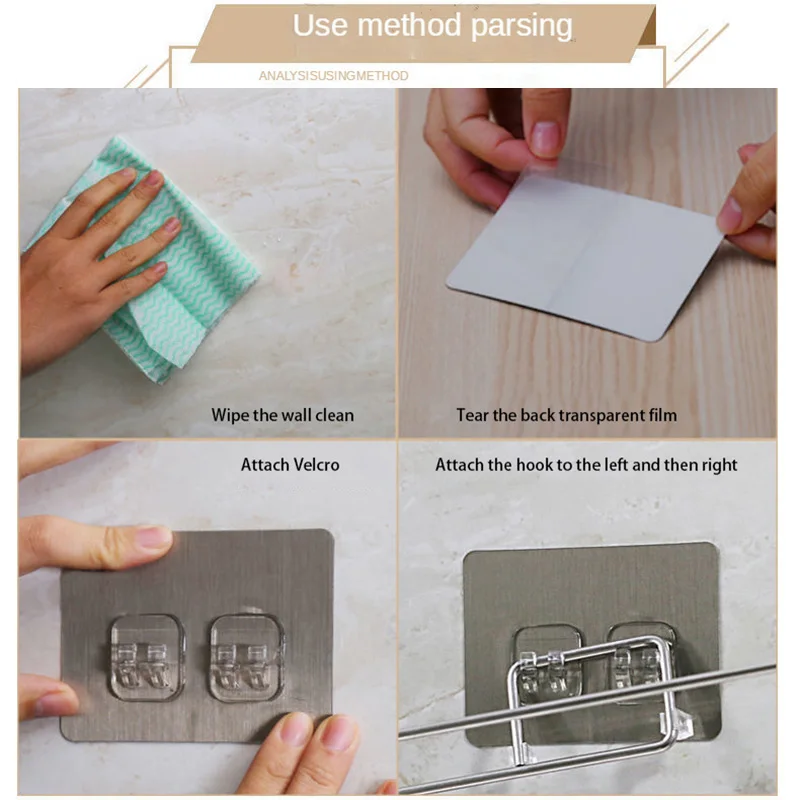 Use method parsing

ANALYSISUSINGMETHOD

Wipe the wall clean

Tear the back transparent film

Attach Velcro

Attach the hook to the left and then right