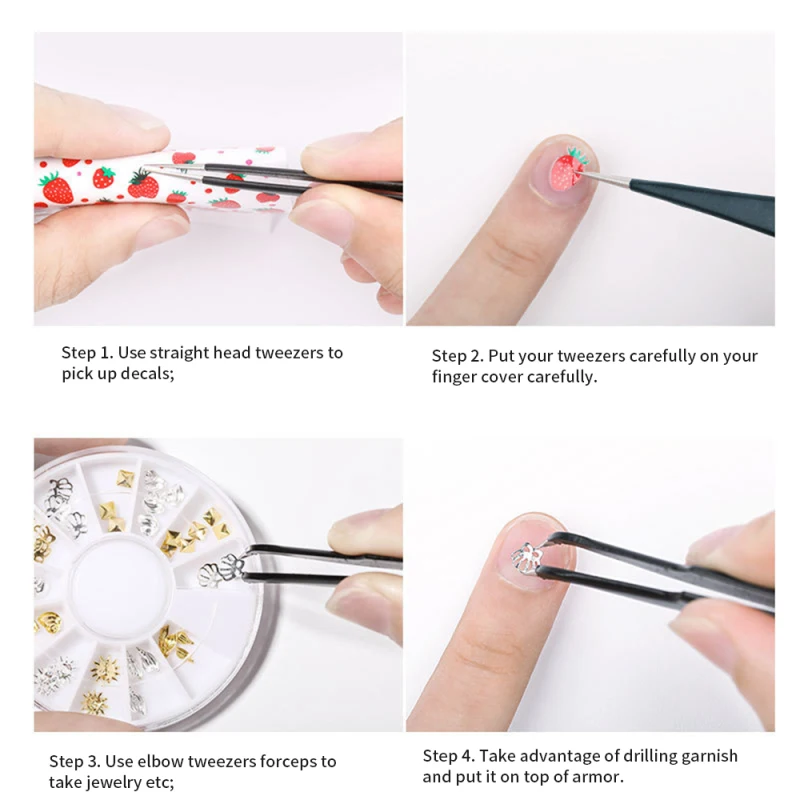 Step 1. Use straight head tweezers to pick up decals;

Step 2. Put your tweezers carefully on your finger cover carefully.

Step 3. Use elbow tweezers forceps to take jewelry etc;

Step 4. Take advantage of drilling garnish and put it on top of armor.