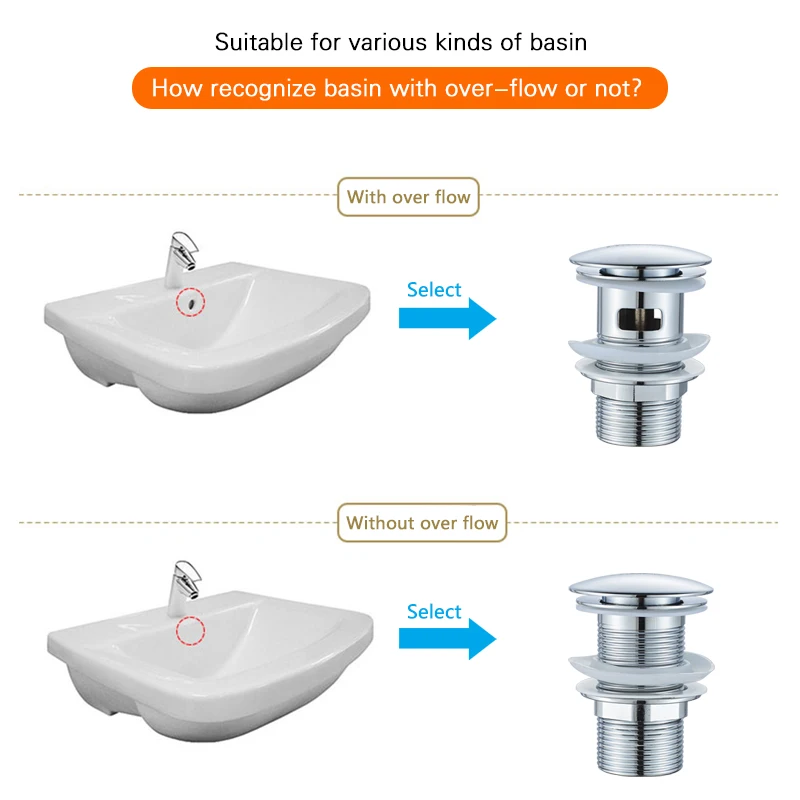 Suitable for various kinds of basin

How recognize basin with over–flow or not?

With over flow

Select

Without over flow

Select