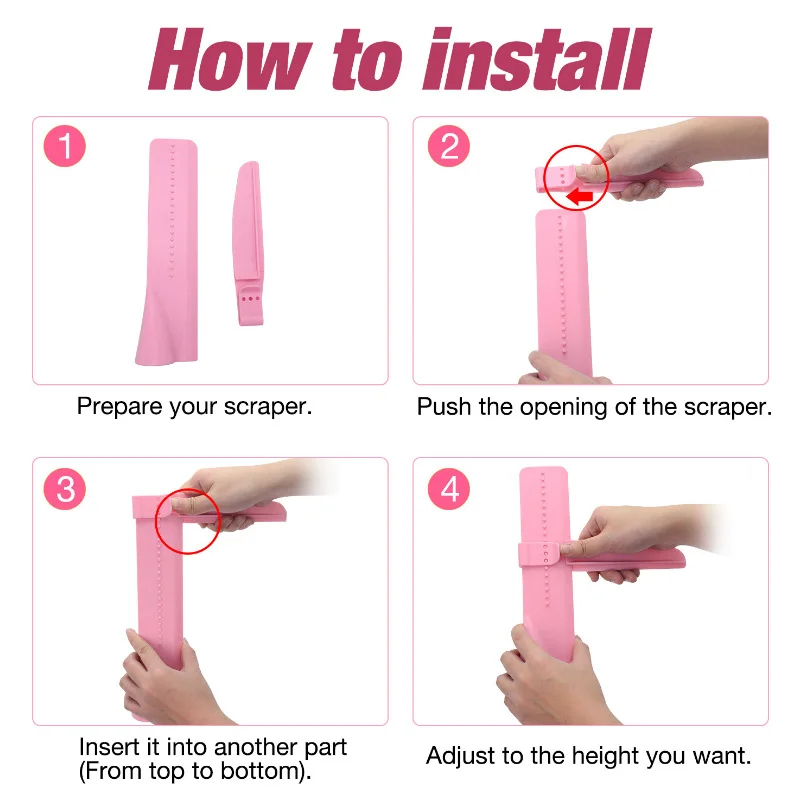 How to install

1

Prepare your scraper.

2

Push the opening of the scraper.

3

Insert it into another part (From top to bottom).

4

Adjust to the height you want.