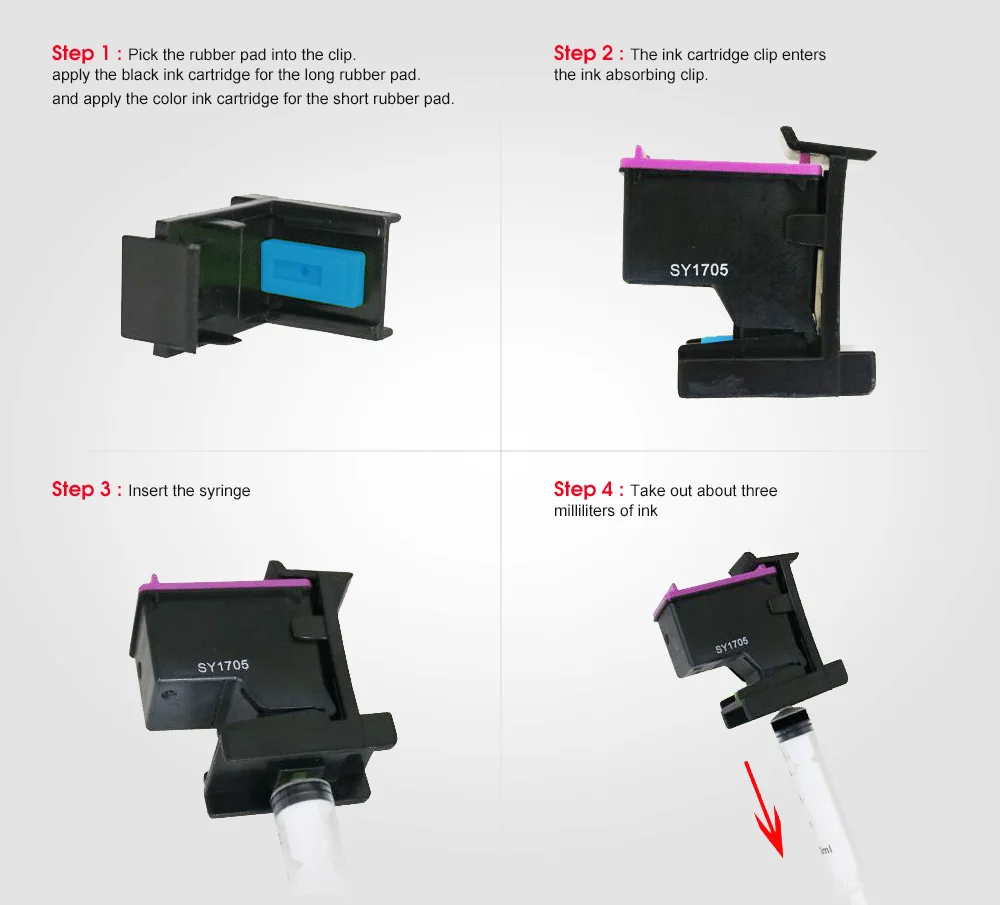 Step 1 : Pick the rubber pad into the clip. apply the black ink cartridge for the long rubber pad. and apply the color ink cartridge for the short rubber pad.

Step 2 : The ink cartridge clip enters the ink absorbing clip.

SY1705

Step 3 : Insert the syringe

SY1705

Step 4 : Take out about three milliliters of ink

SY1705

ml