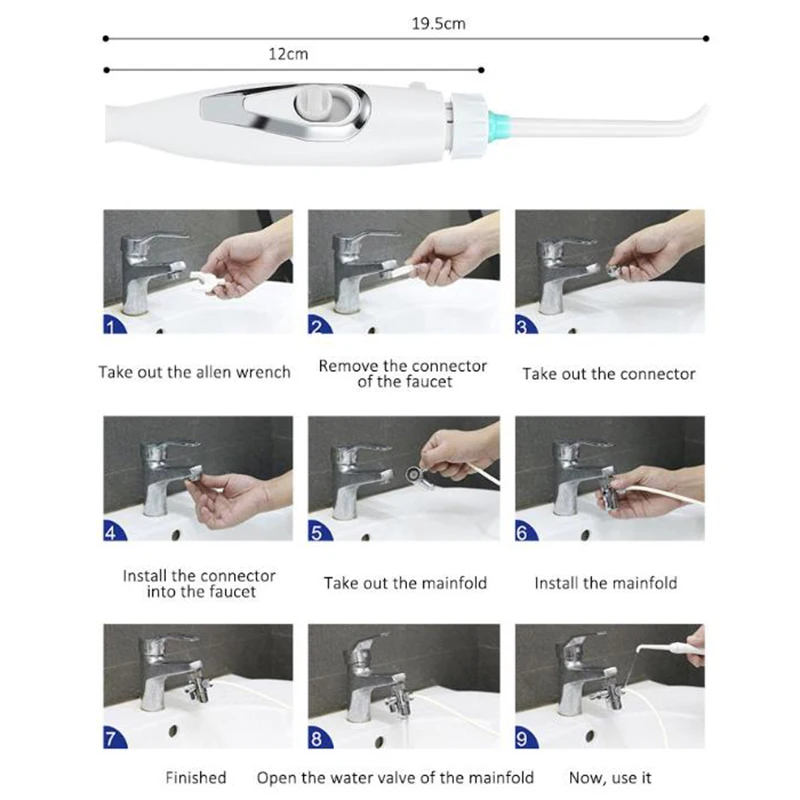 19.5cm

12cm

1

Take out the allen wrench

2

Remove the connector of the faucet

3

Take out the connector

4

Install the connector into the faucet

5

Take out the mainfold

6

Install the mainfold

7

Finished

8

Open the water valve of the mainfold

9

Now, use it