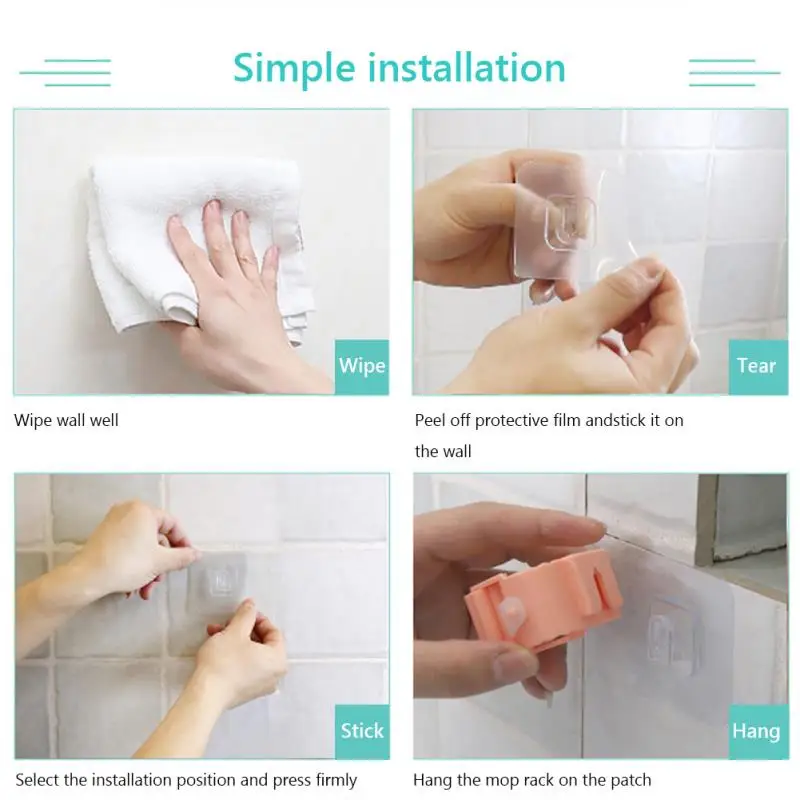 Simple installation

Wipe

Wipe wall well

Tear

Peel off protective film andstick it on the wall

Stick

Select the installation position and press firmly

Hang

Hang the mop rack on the patch