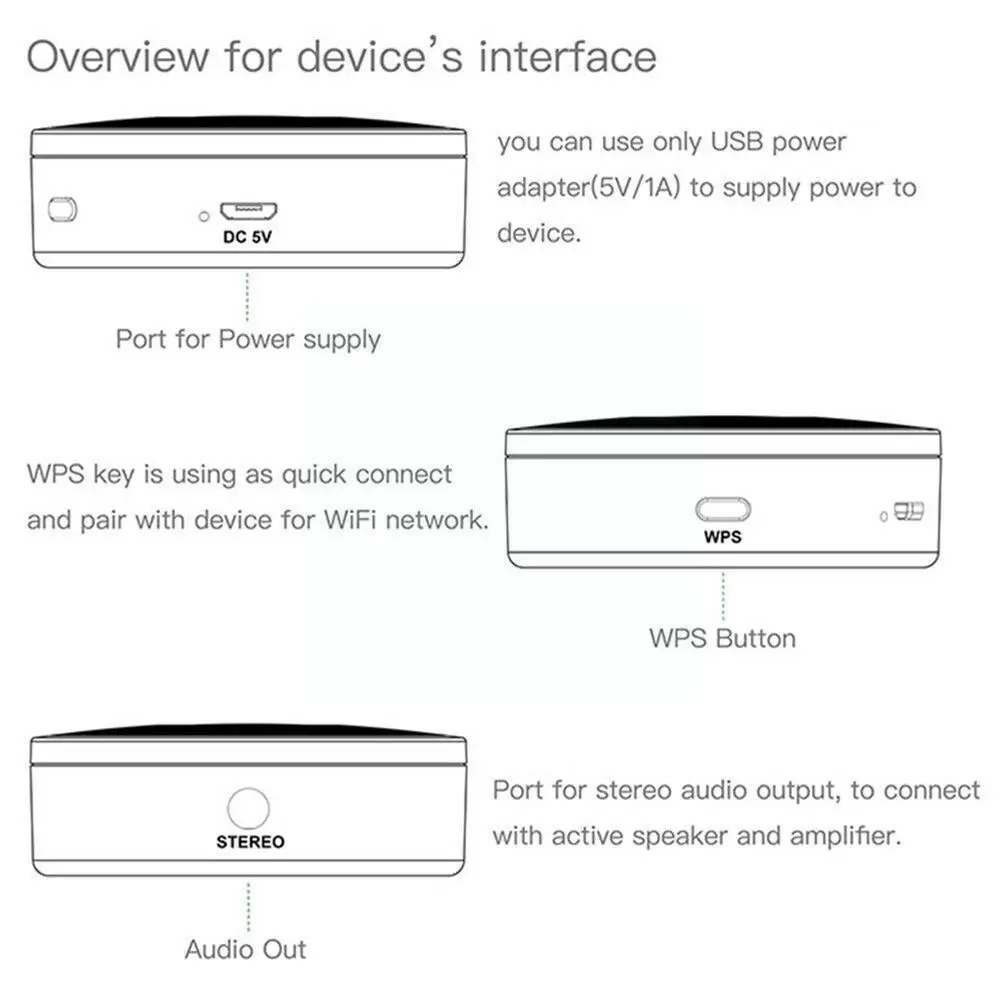 Overview for device's interface

DC 5V

you can use only USB power adapter(5V/1A) to supply power to device.

Port for Power supply

WPS key is using as quick connect and pair with device for WiFi network.

WPS

WPS Button

STEREO

Port for stereo audio output, to connect with active speaker and amplifier.

Audio Out