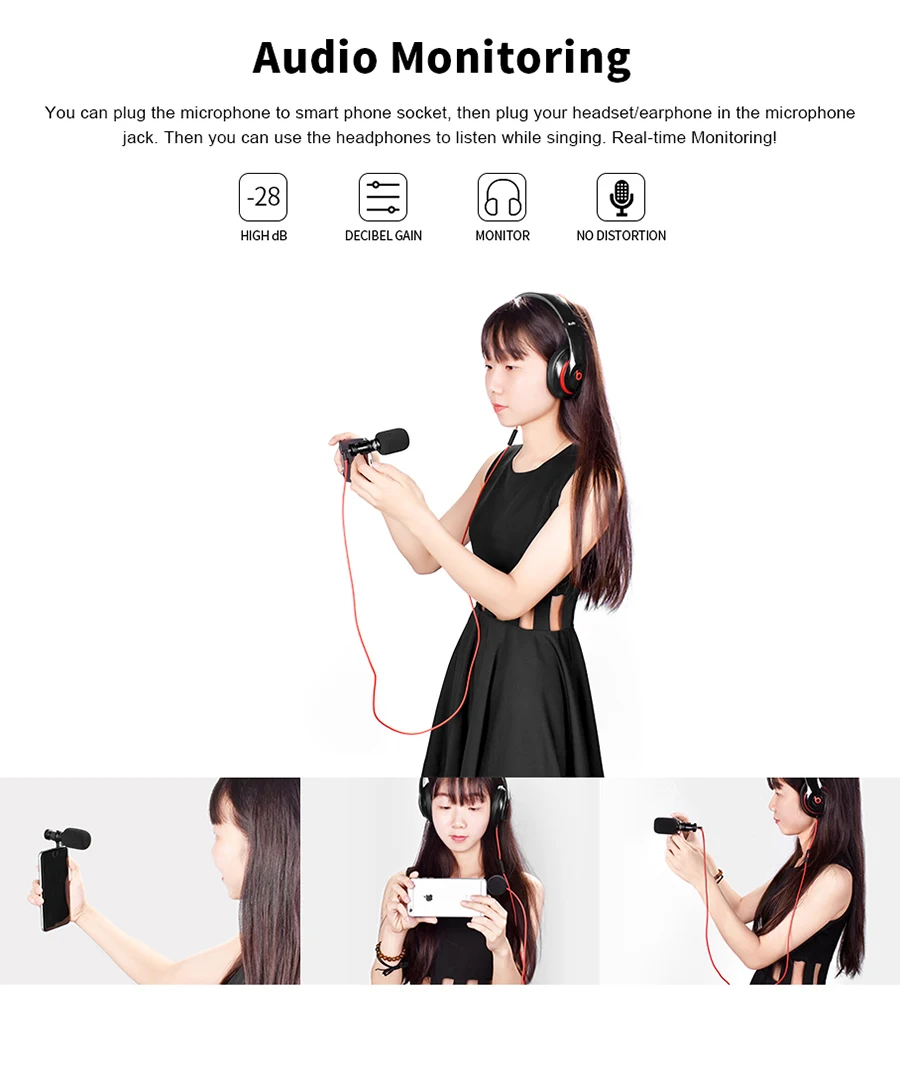 Audio Monitoring

You can plug the microphone to smart phone socket, then plug your headset/earphone in the microphone jack. Then you can use the headphones to listen while singing. Real-time Monitoring!

-28
HIGH dB

DECIBEL GAIN

MONITOR

NO DISTORTION