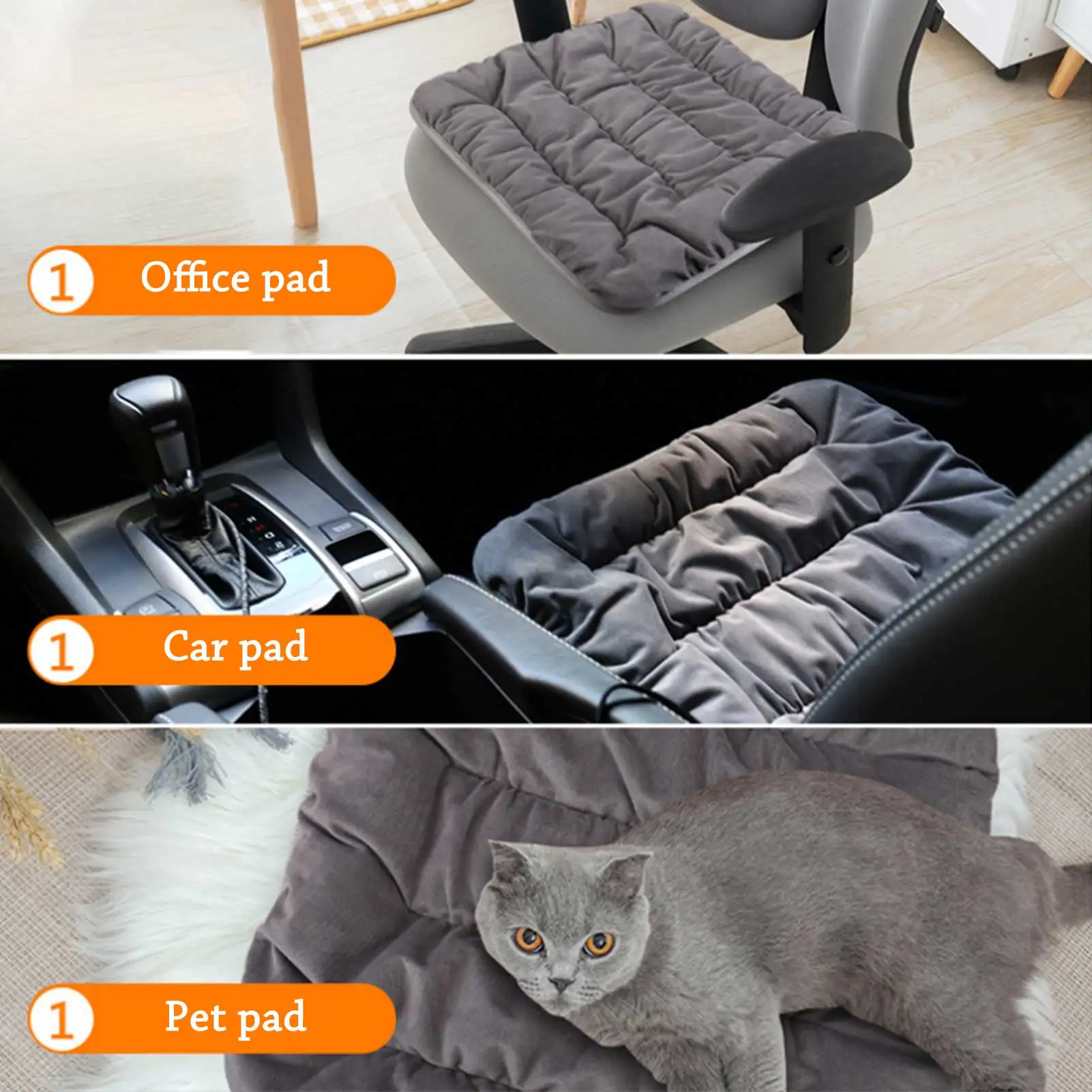 1 Office pad

1 Car pad

1 Pet pad