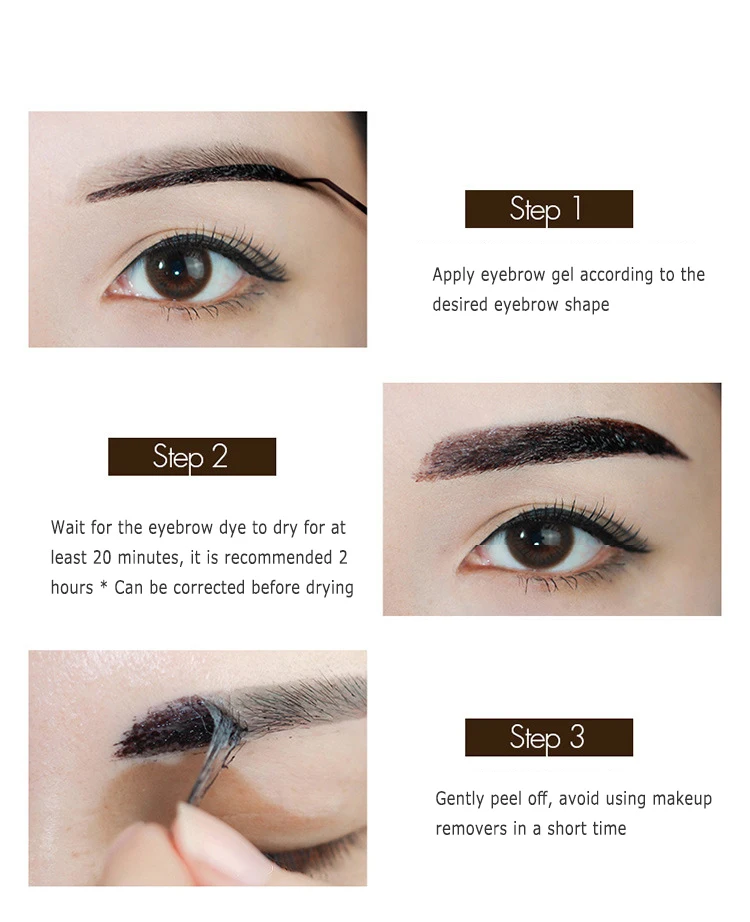 Step 1

Apply eyebrow gel according to the desired eyebrow shape

Step 2

Wait for the eyebrow dye to dry for at least 20 minutes, it is recommended 2 hours * Can be corrected before drying

Step 3

Gently peel off, avoid using makeup removers in a short time