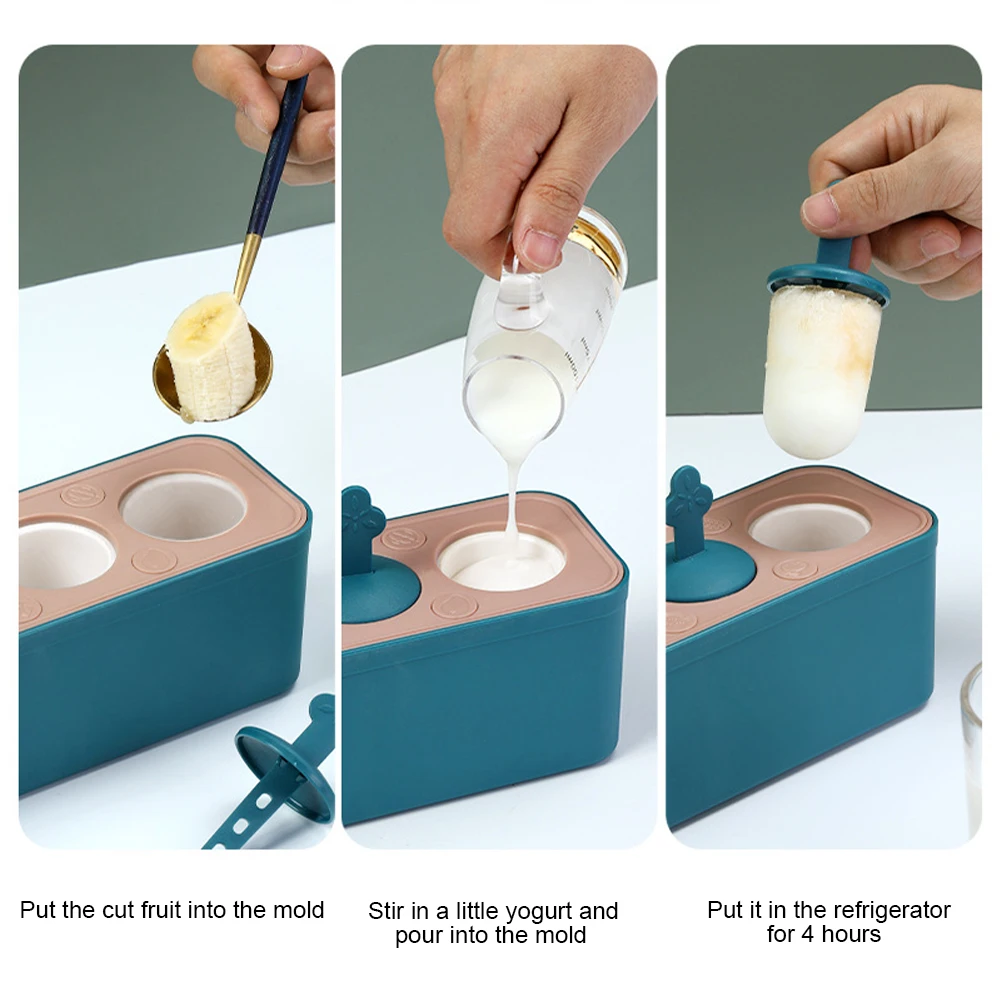 Put the cut fruit into the mold

Stir in a little yogurt and pour into the mold

Put it in the refrigerator for 4 hours