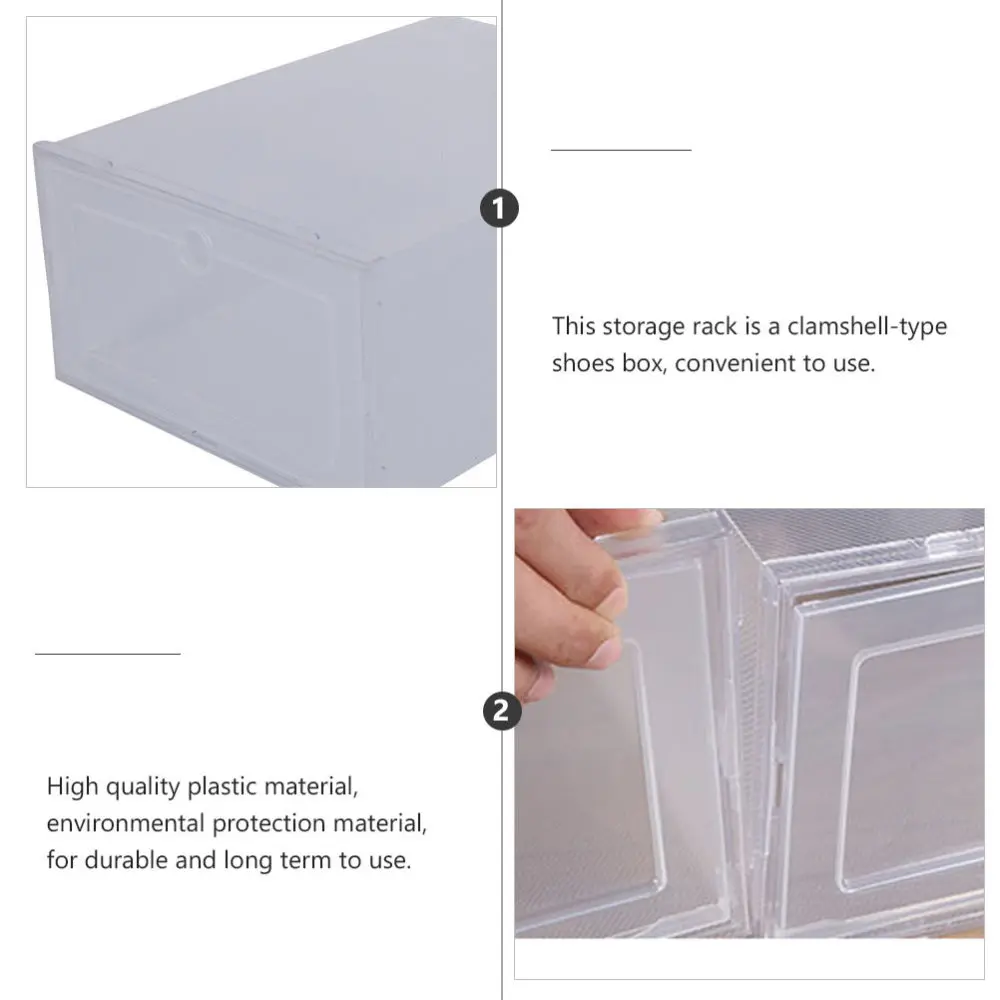 1

This storage rack is a clamshell-type shoes box, convenient to use.

2

High quality plastic material, environmental protection material, for durable and long term to use.