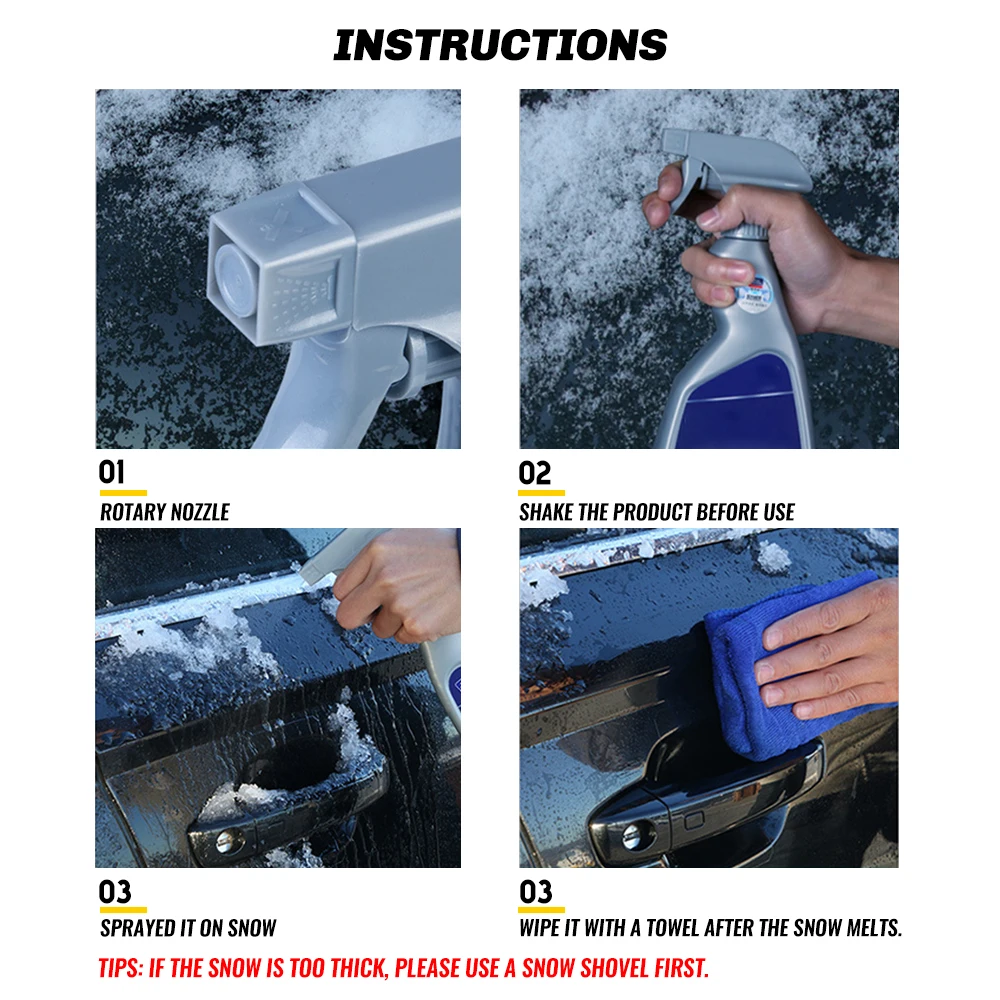 INSTRUCTIONS

01
ROTARY NOZZLE

02
SHAKE THE PRODUCT BEFORE USE

03
SPRAYED IT ON SNOW

03
WIPE IT WITH A TOWEL AFTER THE SNOW MELTS.

TIPS: IF THE SNOW IS TOO THICK, PLEASE USE A SNOW SHOVEL FIRST.