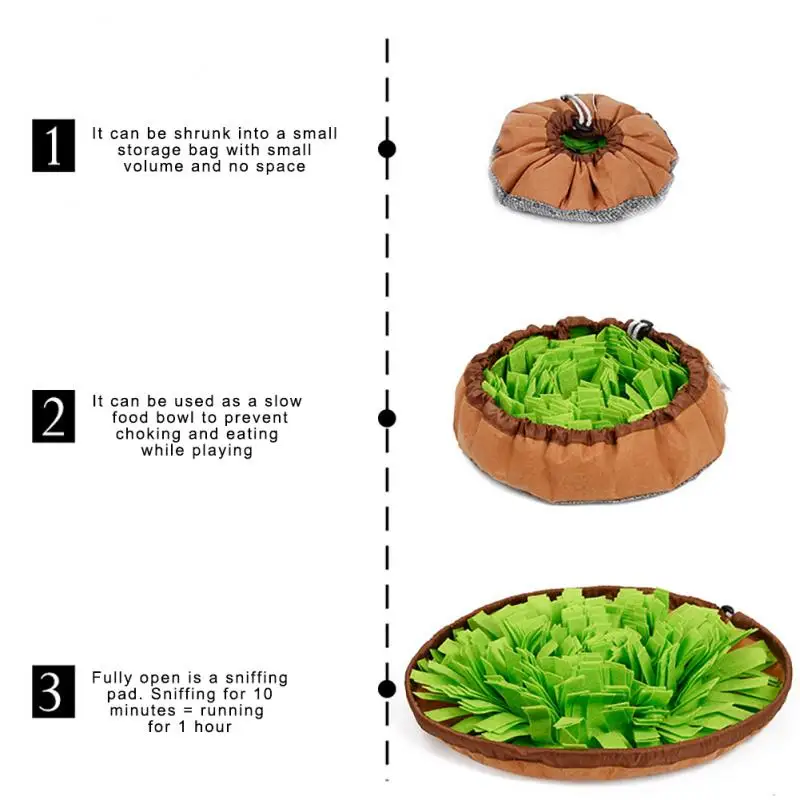 1

It can be shrunk into a small storage bag with small volume and no space

2

It can be used as a slow food bowl to prevent choking and eating while playing

3

Fully open is a sniffing pad. Sniffing for 10 minutes = running for 1 hour