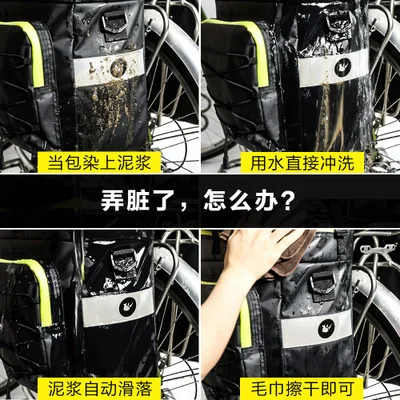 当包染上泥浆

用水直接冲洗

弄脏了，怎么办？

泥浆自动滑落

毛巾擦干即可