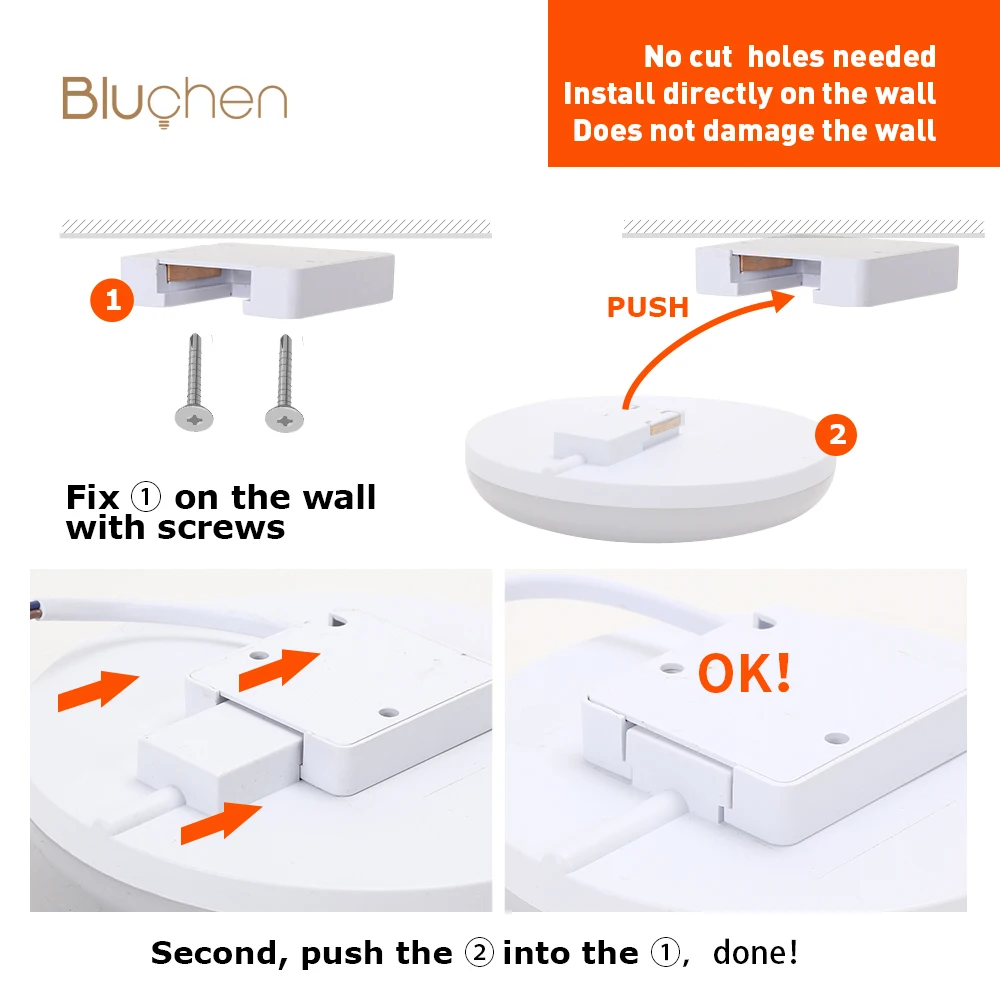 Bluchen

No cut holes needed
Install directly on the wall
Does not damage the wall

1

PUSH

2

Fix ① on the wall with screws

OK!

Second, push the ② into the ①, done!