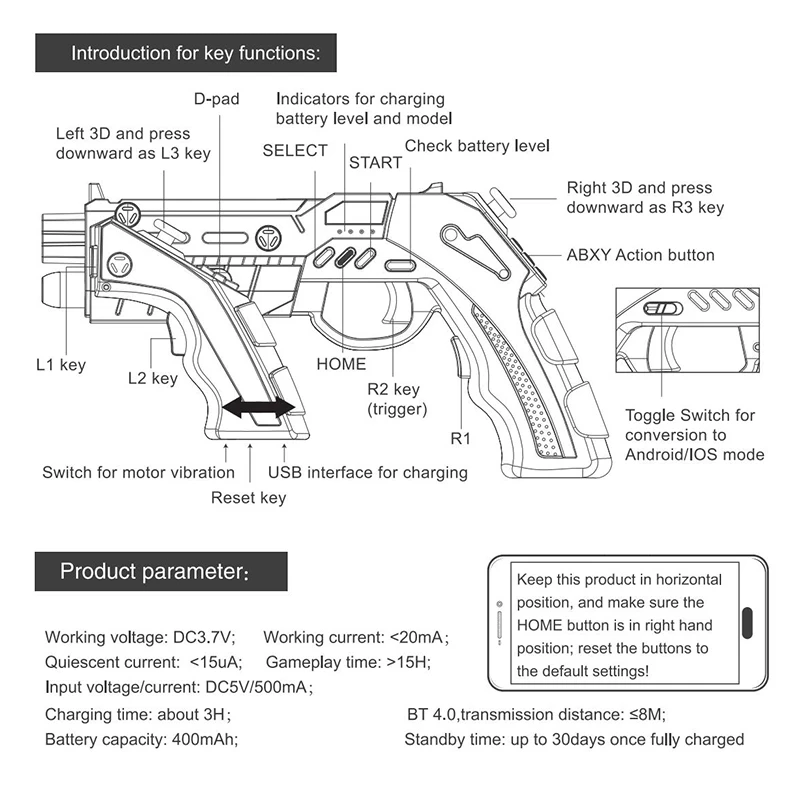 Introduction for key functions:

D-pad

Indicators for charging battery level and model

Left 3D and press downward as L3 key

SELECT

START

Check battery level

Right 3D and press downward as R3 key

ABXY Action button

L1 key

L2 key

HOME

R2 key (trigger)

R1

Toggle Switch for conversion to Android/IOS mode

Switch for motor vibration

USB interface for charging

Reset key

Product parameter:

Keep this product in horizontal position, and make sure the HOME button is in right hand position; reset the buttons to the default settings!

Working voltage: DC3.7V; Working current: <20mA;

Quiescent current: <15uA; Gameplay time: >15H;

Input voltage/current: DC5V/500mA;

Charging time: about 3H;

BT 4.0,transmission distance: ≤8M;

Battery capacity: 400mAh;

Standby time: up to 30days once fully charged